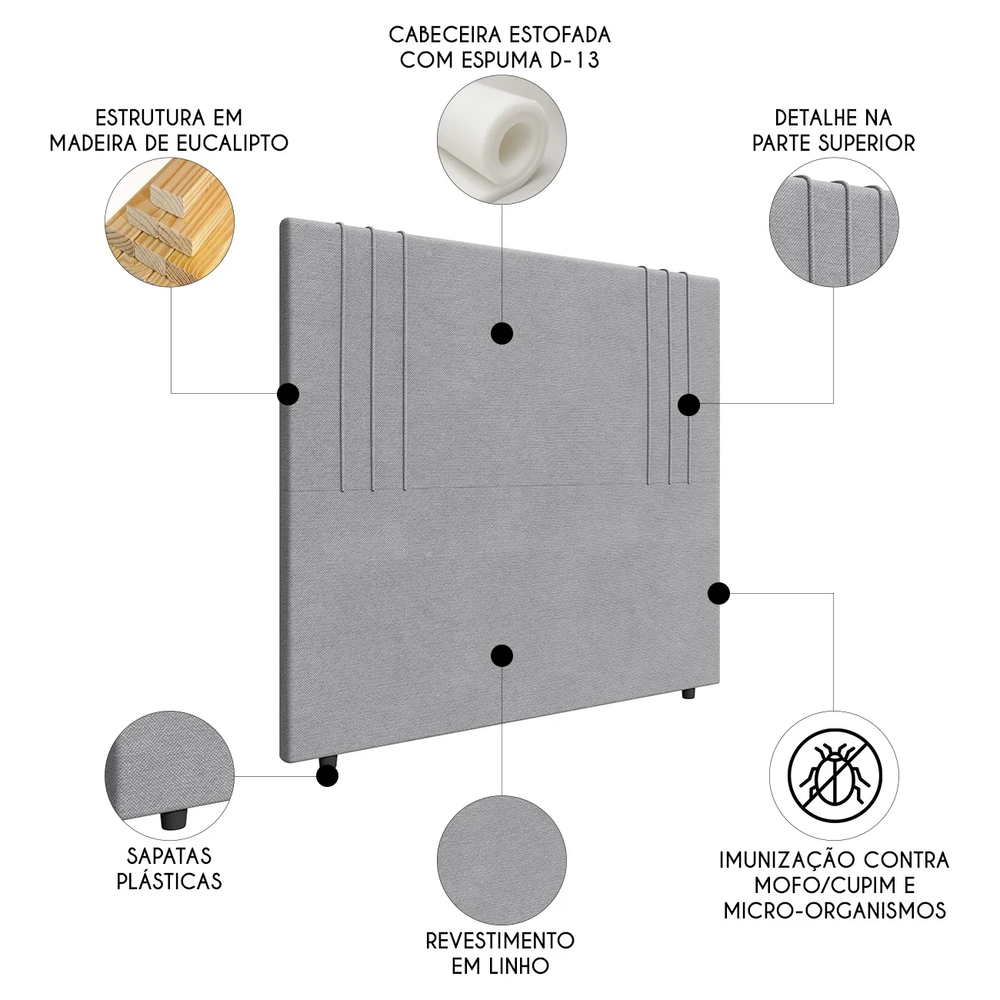 CABECEIRA ESTOFADA COM ESPUMA D-13

ESTRUTURA EM MADEIRA DE EUCALIPTO

DETALHE NA PARTE SUPERIOR

SAPATAS PLÁSTICAS

REVESTIMENTO EM LINHO

IMUNIZAÇÃO CONTRA MOFO/CUPIM E MICRO-ORGANISMOS