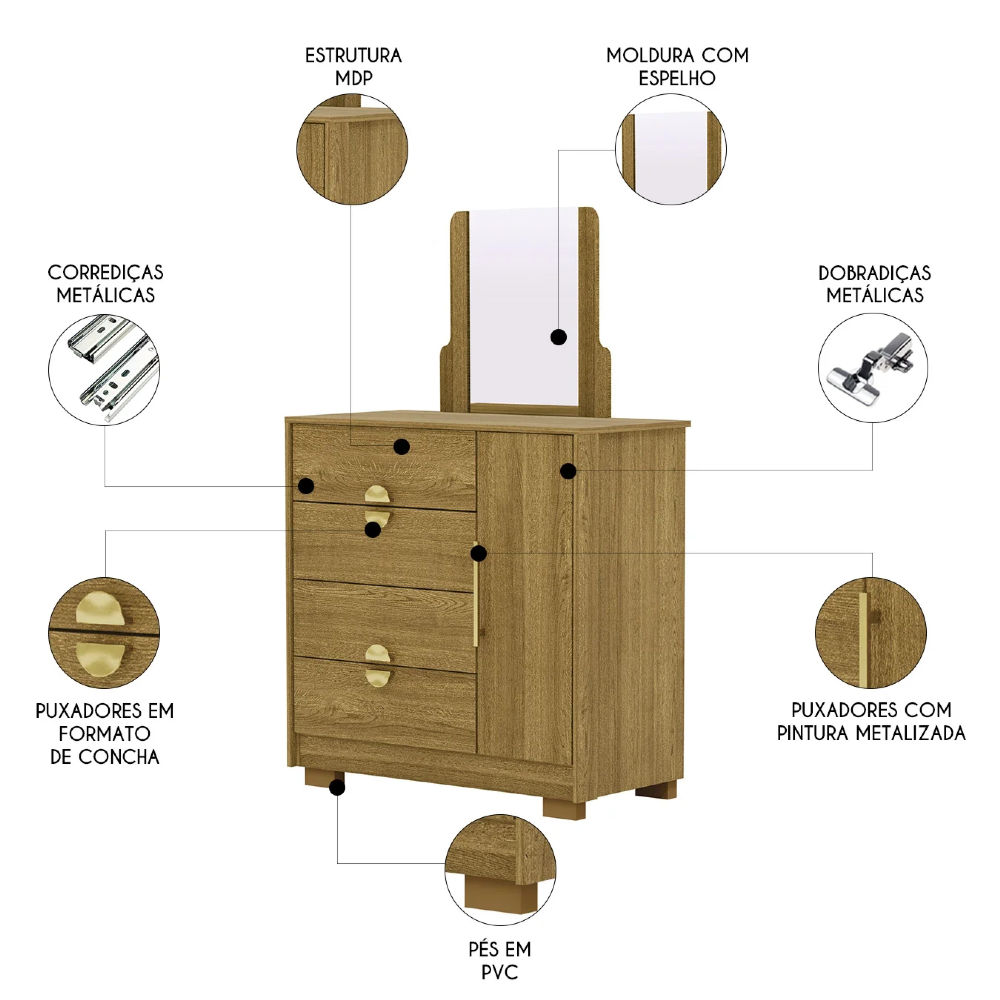 ESTRUTURA MDP

MOLDURA COM ESPELHO

CORREDIÇAS METÁLICAS

DOBRADIÇAS METÁLICAS

PUXADORES EM FORMATO DE CONCHA

PUXADORES COM PINTURA METALIZADA

PÉS EM PVC