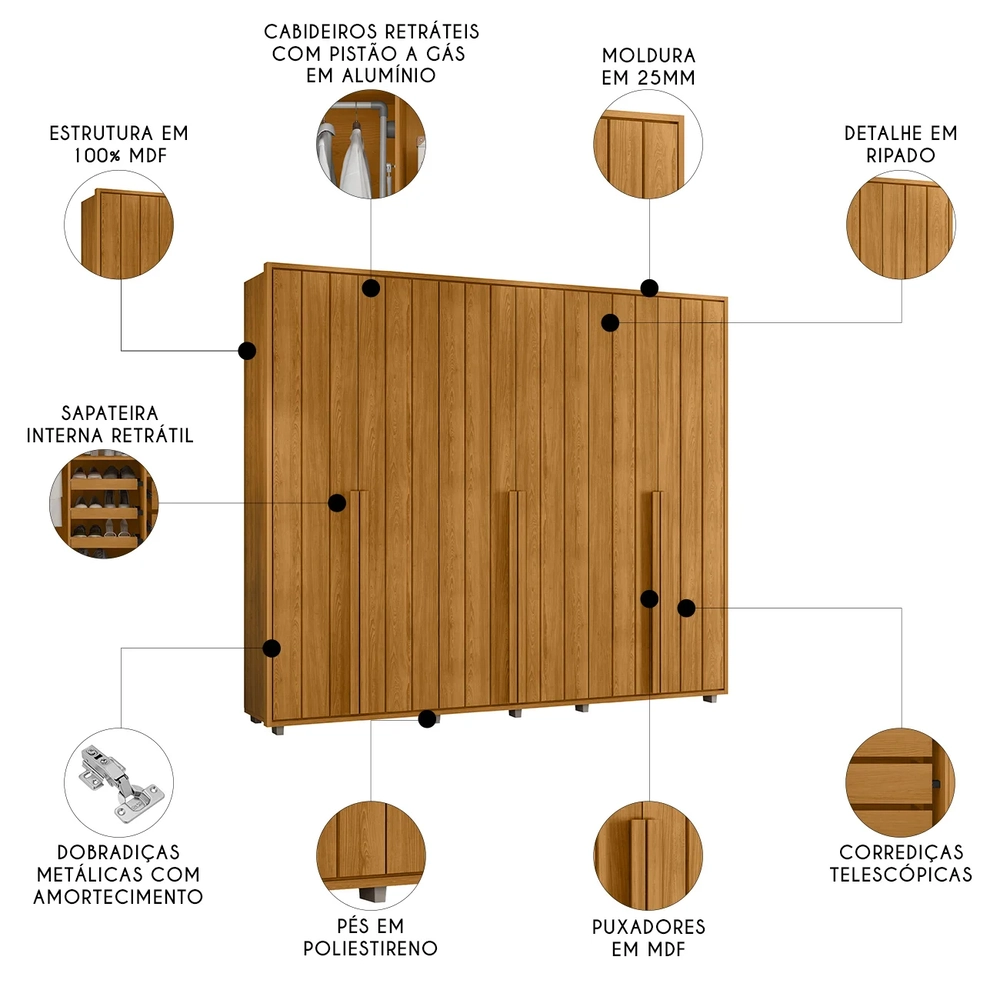 CABIDEIROS RETRÁTEIS COM PISTÃO A GÁS EM ALUMÍNIO

MOLDURA EM 25MM

ESTRUTURA EM 100% MDF

DETALHE EM RIPADO

SAPATEIRA INTERNA RETRÁTIL

DOBRADIÇAS METÁLICAS COM AMORTECIMENTO

PÉS EM POLIESTIRENO

PUXADORES EM MDF

CORREDIÇAS TELESCÓPICAS