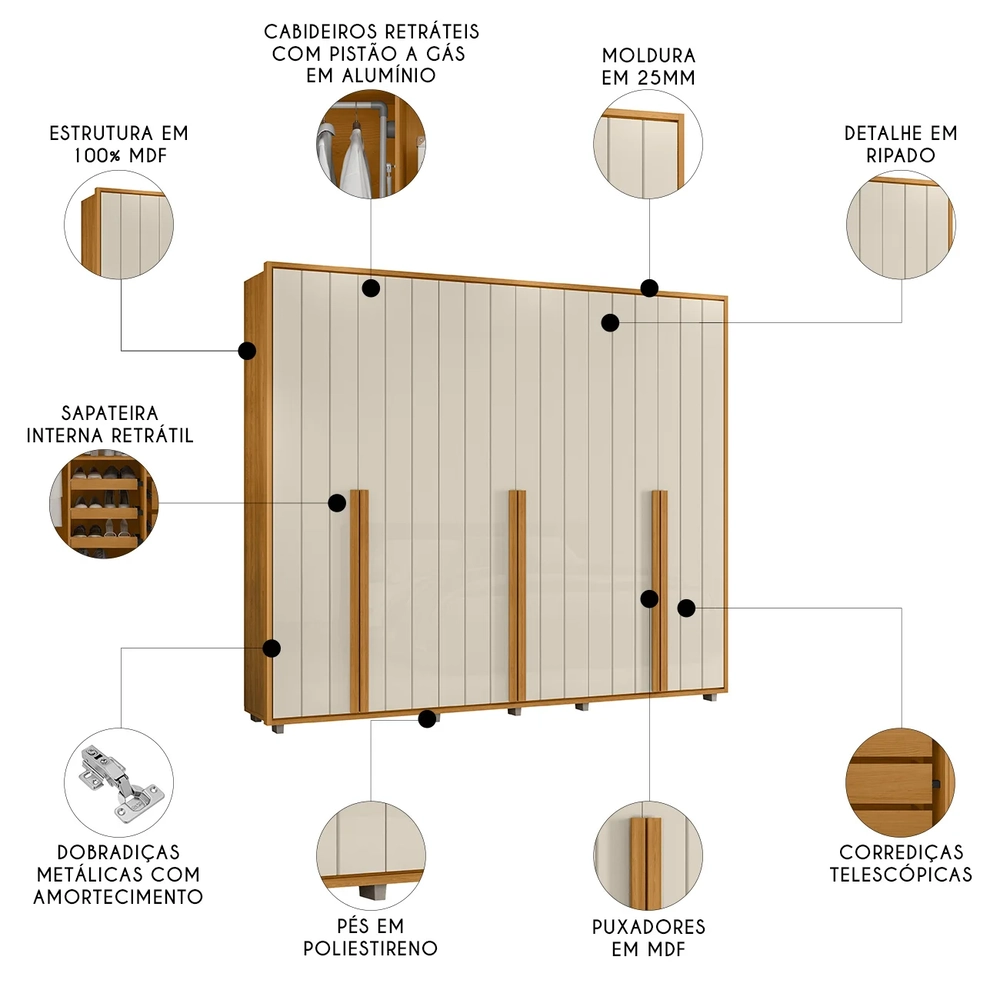 CABIDEIROS RETRÁTEIS COM PISTÃO A GÁS EM ALUMÍNIO

MOLDURA EM 25MM

ESTRUTURA EM 100% MDF

DETALHE EM RIPADO

SAPATEIRA INTERNA RETRÁTIL

DOBRADIÇAS METÁLICAS COM AMORTECIMENTO

PÉS EM POLIESTIRENO

PUXADORES EM MDF

CORREDIÇAS TELESCÓPICAS