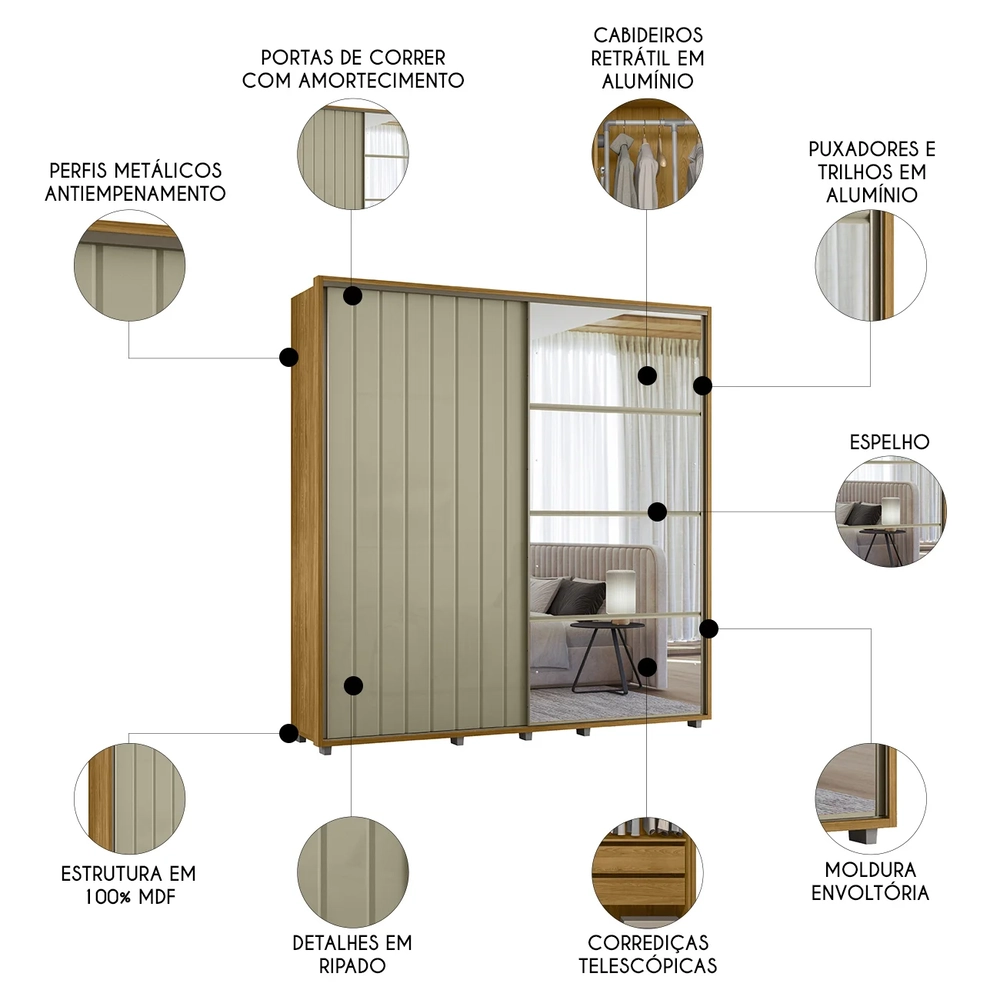 PORTAS DE CORRER COM AMORTECIMENTO

CABIDEIROS RETRÁTIL EM ALUMÍNIO

PERFIS METÁLICOS ANTIEMPENAMENTO

PUXADORES E TRILHOS EM ALUMÍNIO

ESPELHO

ESTRUTURA EM 100% MDF

DETALHES EM RIPADO

CORREDIÇAS TELESCÓPICAS

MOLDURA ENVOLTÓRIA