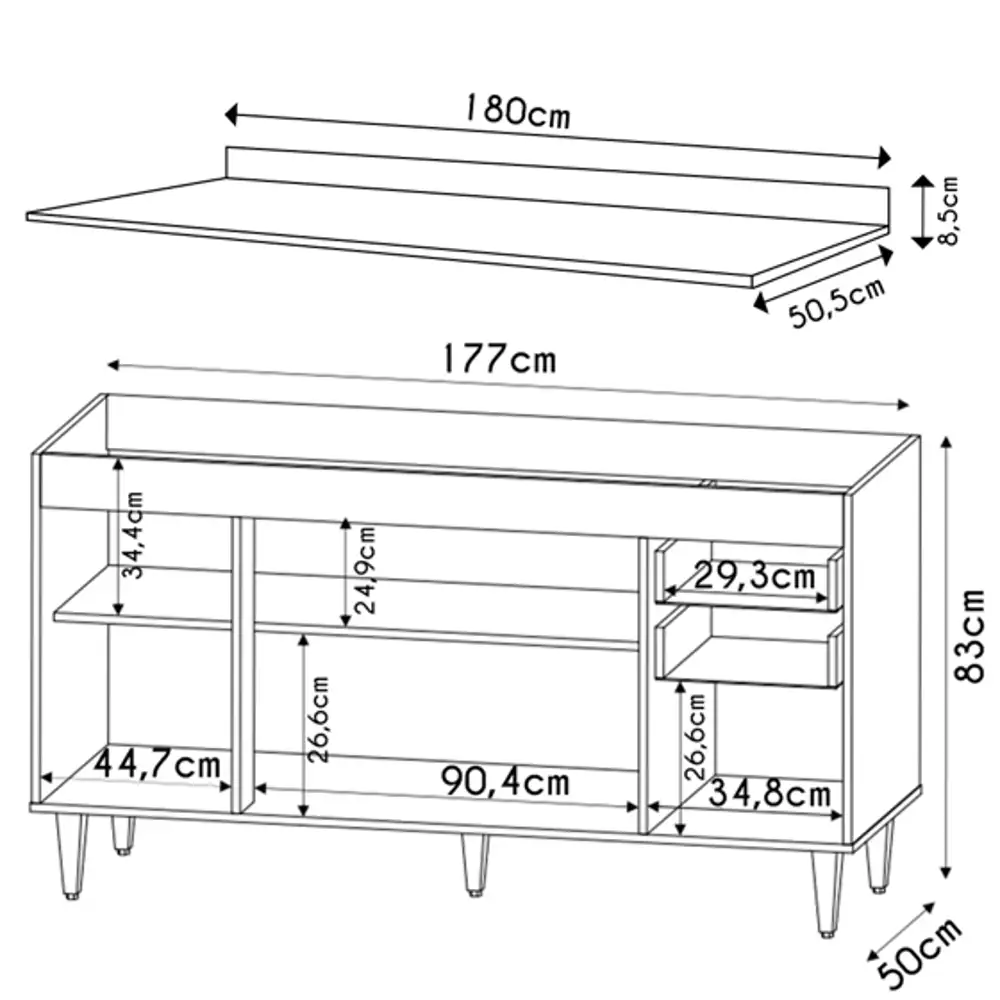 180cm
8,5cm
50,5cm
177cm
34,4cm
24,9cm
29,3cm
83cm
26,6cm
26,6cm
44,7cm
90,4cm
34,8cm
50cm