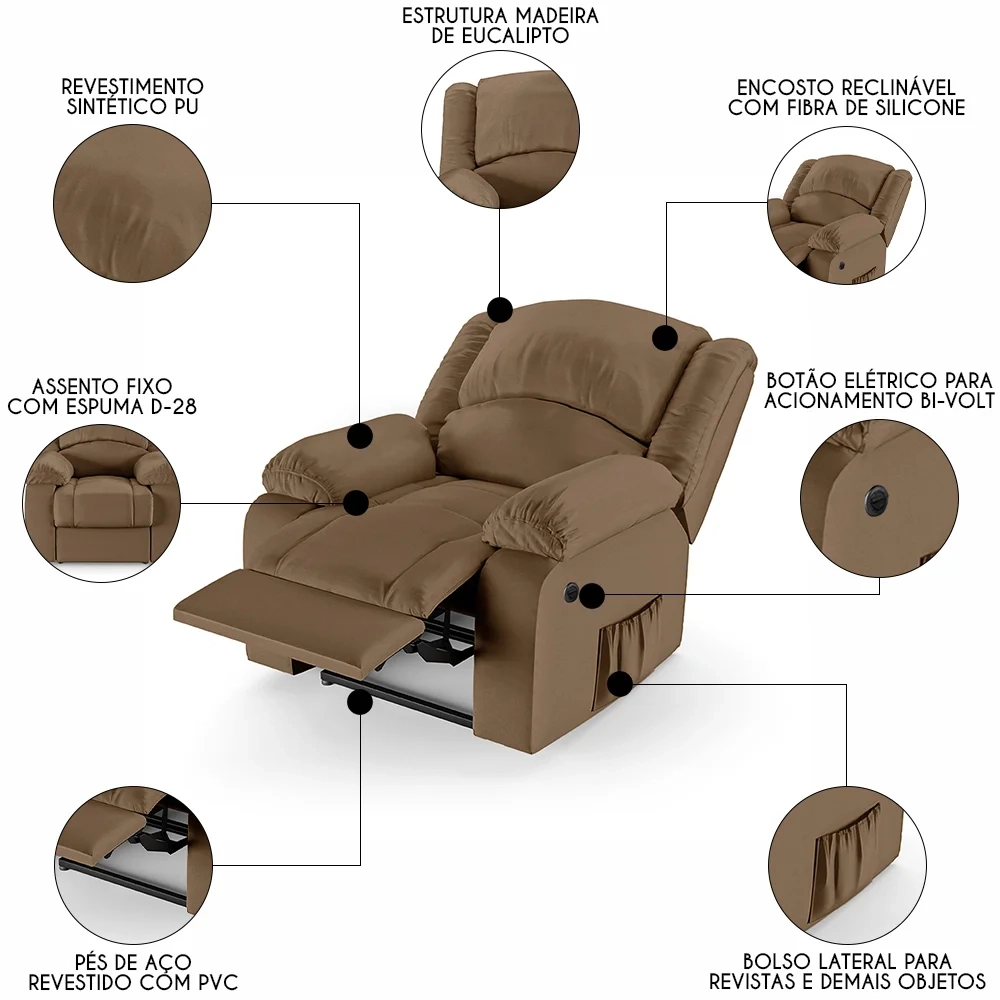 ESTRUTURA MADEIRA DE EUCALIPTO

REVESTIMENTO SINTÉTICO PU

ENCOSTO RECLINÁVEL COM FIBRA DE SILICONE

ASSENTO FIXO COM ESPUMA D-28

BOTÃO ELÉTRICO PARA ACIONAMENTO BI-VOLT

PÉS DE AÇO REVESTIDO COM PVC

BOLSO LATERAL PARA REVISTAS E DEMAIS OBJETOS