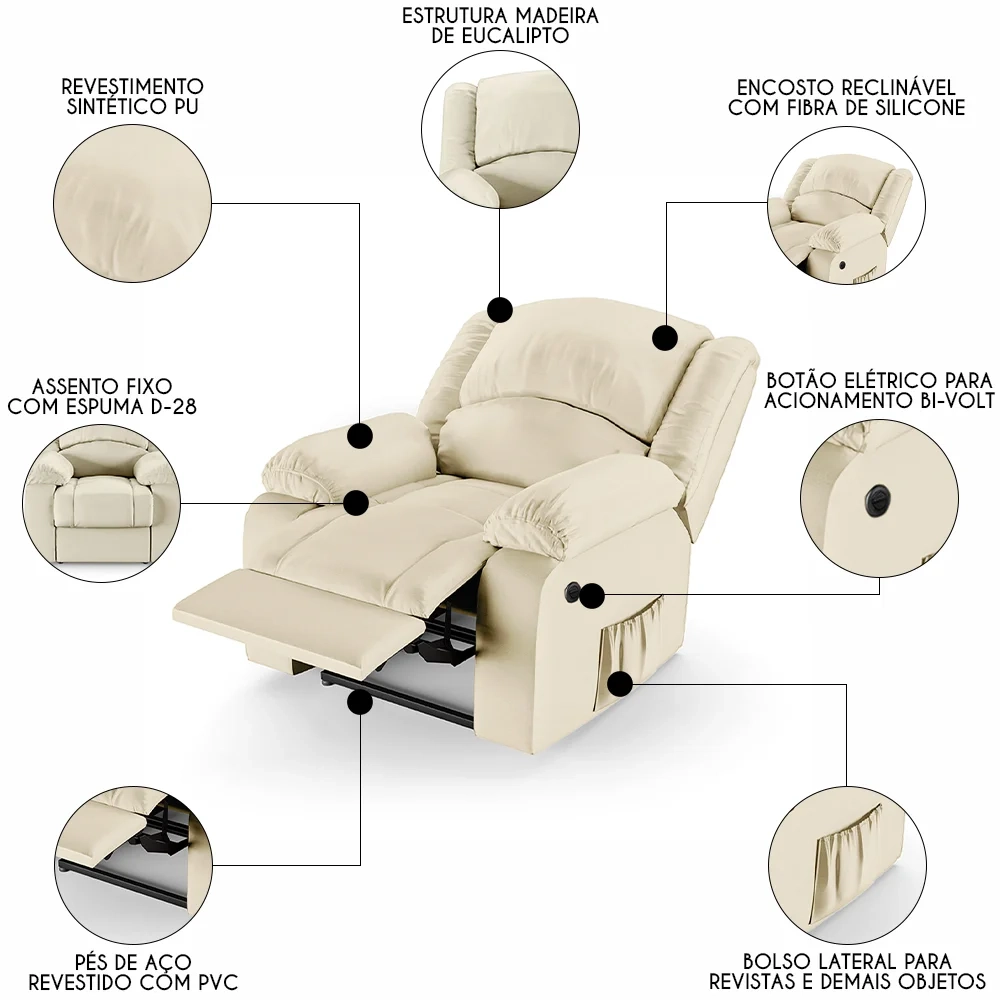 ESTRUTURA MADEIRA DE EUCALIPTO

REVESTIMENTO SINTÉTICO PU

ENCOSTO RECLINÁVEL COM FIBRA DE SILICONE

ASSENTO FIXO COM ESPUMA D-28

BOTÃO ELÉTRICO PARA ACIONAMENTO BI-VOLT

PÉS DE AÇO REVESTIDO COM PVC

BOLSO LATERAL PARA REVISTAS E DEMAIS OBJETOS