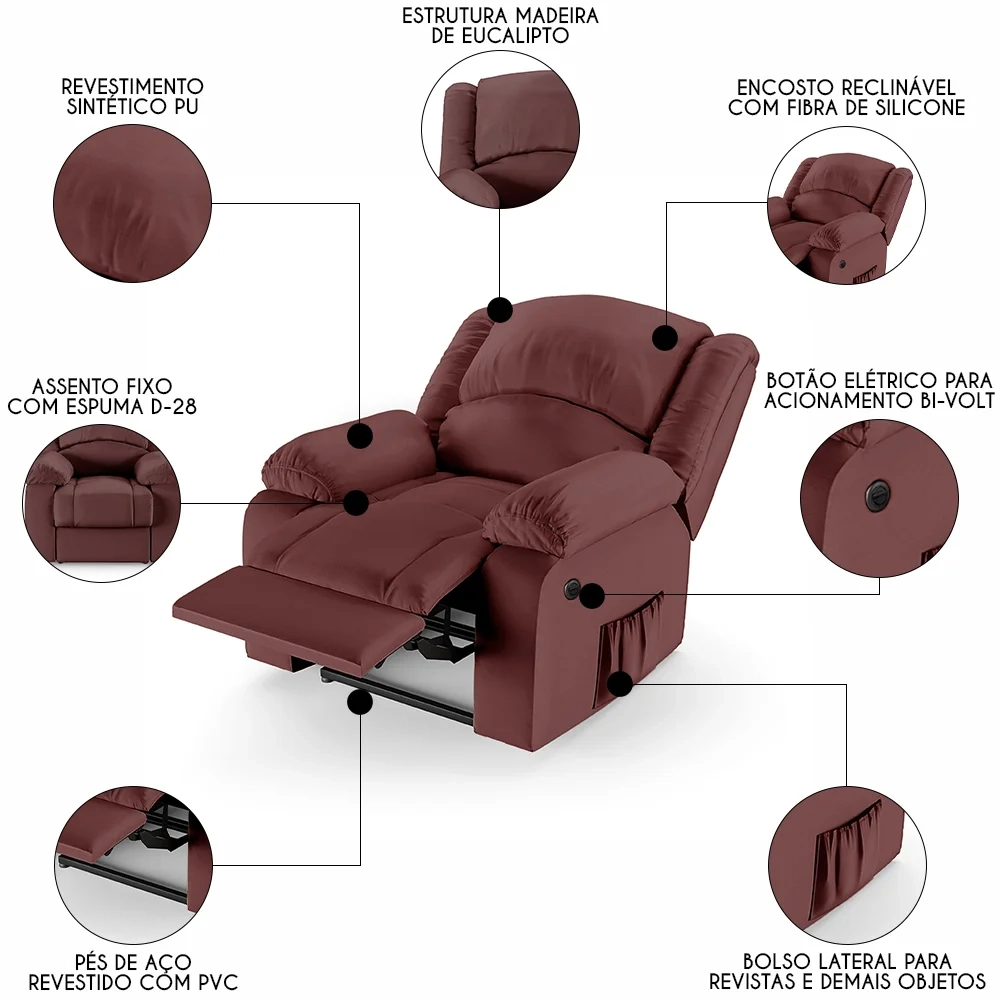 ESTRUTURA MADEIRA DE EUCALIPTO

REVESTIMENTO SINTÉTICO PU

ENCOSTO RECLINÁVEL COM FIBRA DE SILICONE

ASSENTO FIXO COM ESPUMA D-28

BOTÃO ELÉTRICO PARA ACIONAMENTO BI-VOLT

PÉS DE AÇO REVESTIDO COM PVC

BOLSO LATERAL PARA REVISTAS E DEMAIS OBJETOS