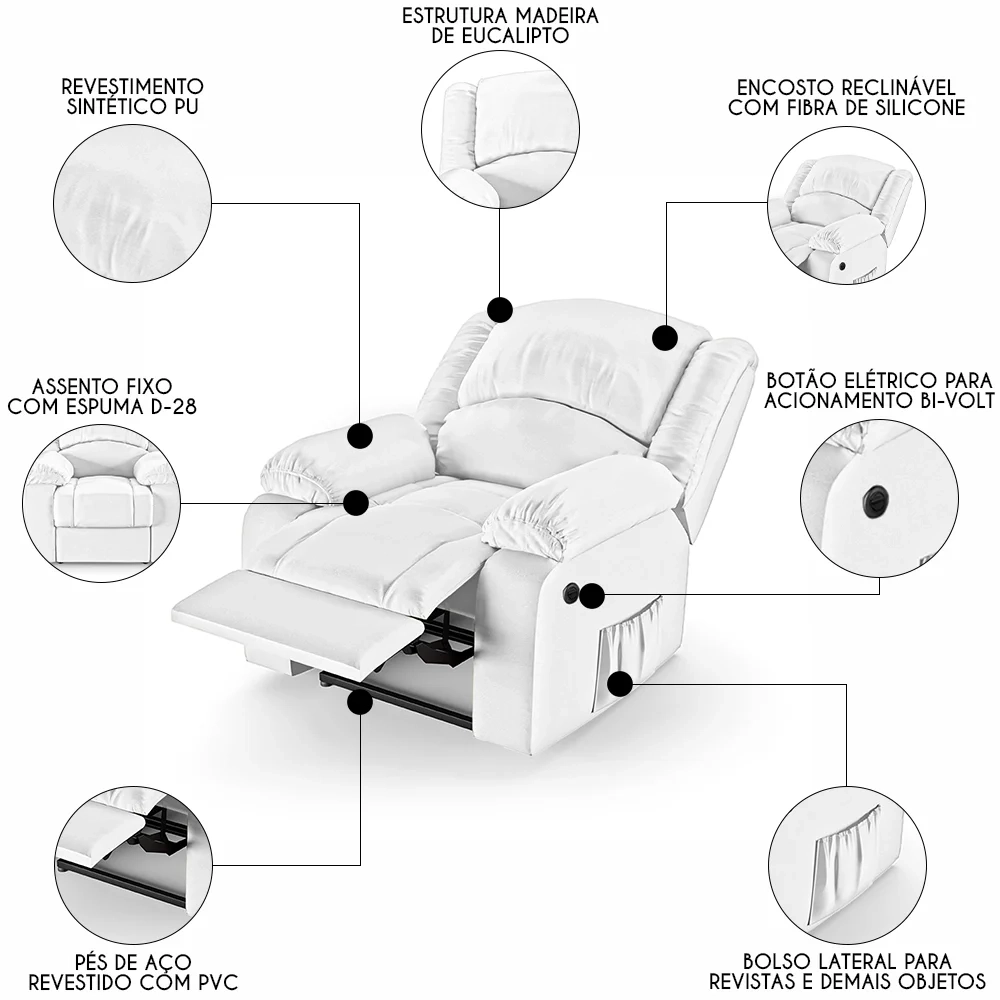 ESTRUTURA MADEIRA DE EUCALIPTO

REVESTIMENTO SINTÉTICO PU

ENCOSTO RECLINÁVEL COM FIBRA DE SILICONE

ASSENTO FIXO COM ESPUMA D-28

BOTÃO ELÉTRICO PARA ACIONAMENTO BI-VOLT

PÉS DE AÇO REVESTIDO COM PVC

BOLSO LATERAL PARA REVISTAS E DEMAIS OBJETOS