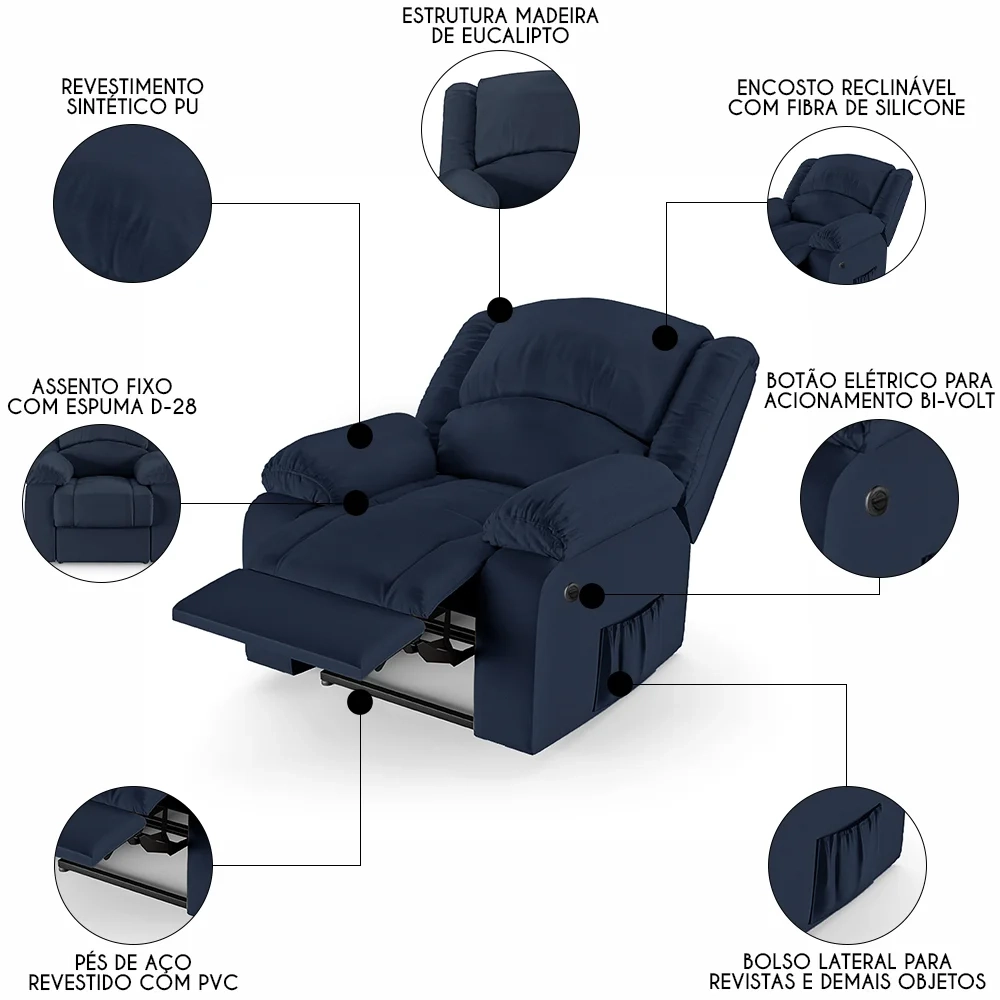 ESTRUTURA MADEIRA DE EUCALIPTO

REVESTIMENTO SINTÉTICO PU

ENCOSTO RECLINÁVEL COM FIBRA DE SILICONE

ASSENTO FIXO COM ESPUMA D-28

BOTÃO ELÉTRICO PARA ACIONAMENTO BI-VOLT

PÉS DE AÇO REVESTIDO COM PVC

BOLSO LATERAL PARA REVISTAS E DEMAIS OBJETOS