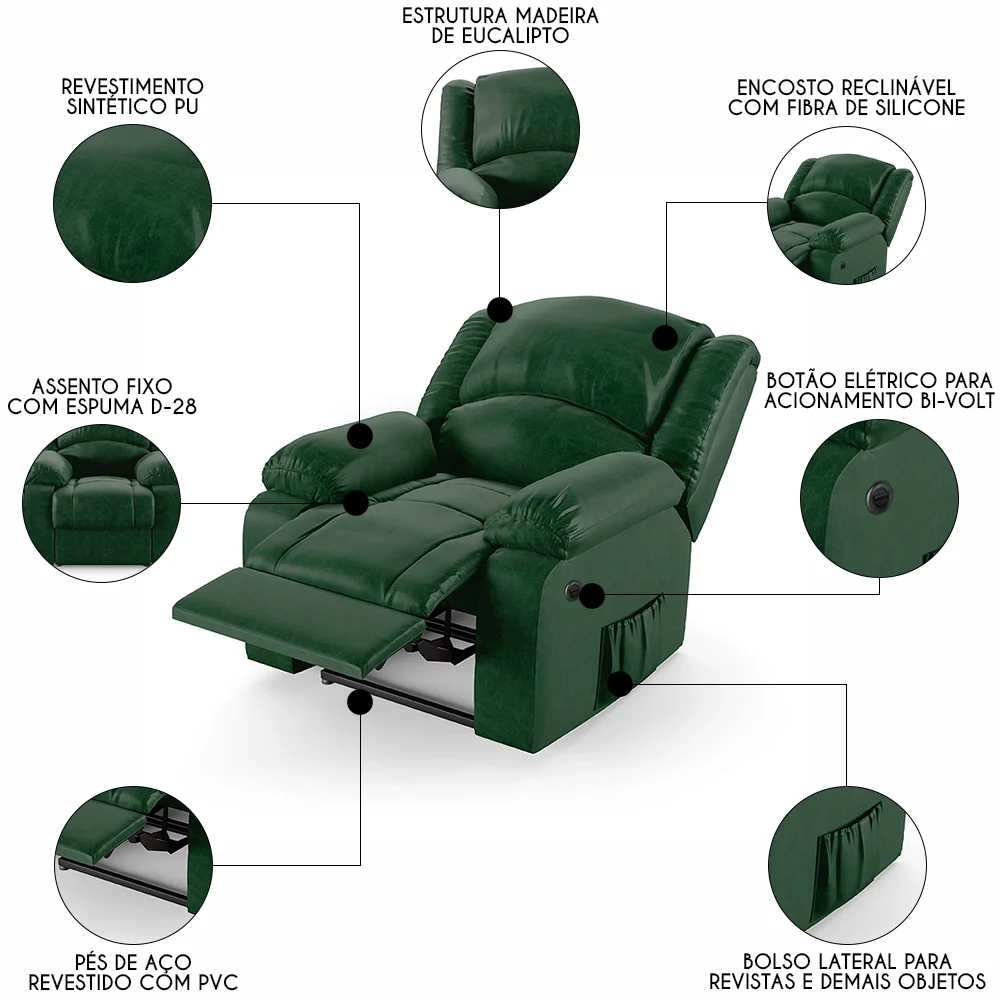 ESTRUTURA MADEIRA DE EUCALIPTO

REVESTIMENTO SINTÉTICO PU

ENCOSTO RECLINÁVEL COM FIBRA DE SILICONE

ASSENTO FIXO COM ESPUMA D-28

BOTÃO ELÉTRICO PARA ACIONAMENTO BI-VOLT

PÉS DE AÇO REVESTIDO COM PVC

BOLSO LATERAL PARA REVISTAS E DEMAIS OBJETOS