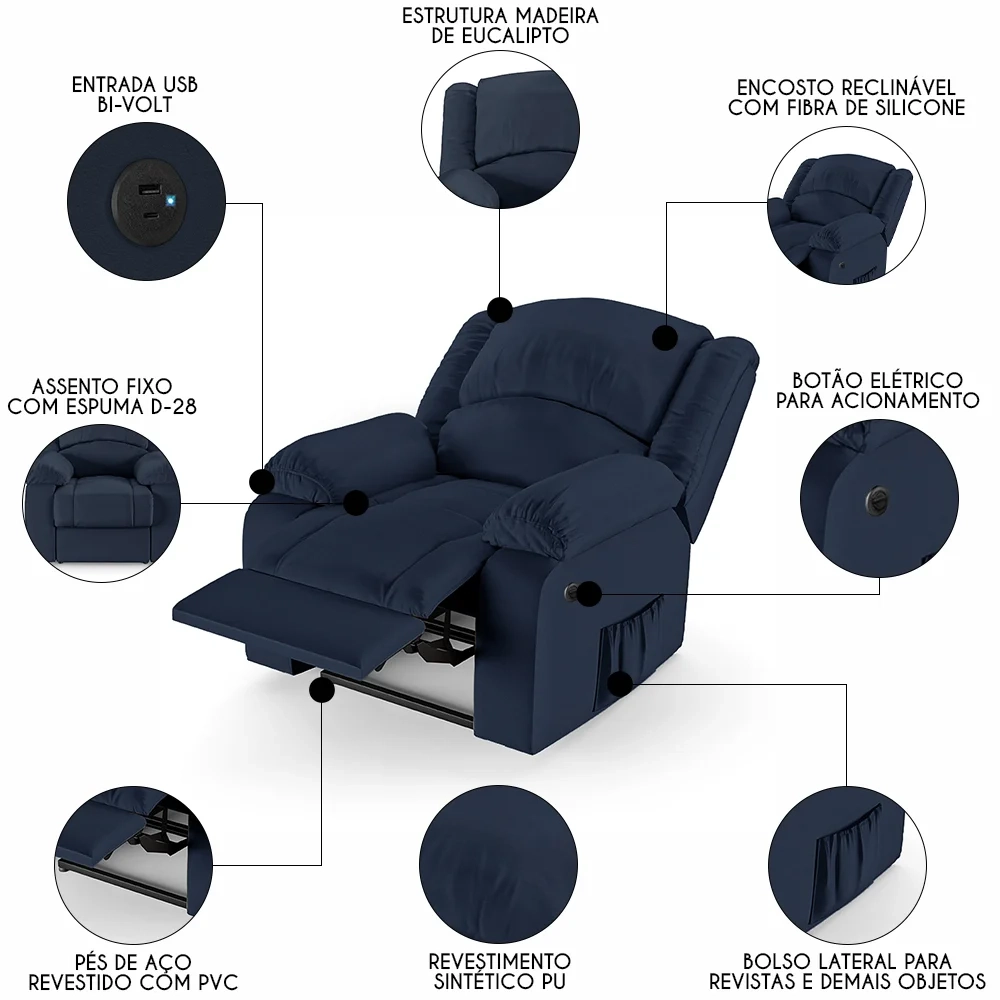 ESTRUTURA MADEIRA DE EUCALIPTO

ENTRADA USB BI-VOLT

ENCOSTO RECLINÁVEL COM FIBRA DE SILICONE

ASSENTO FIXO COM ESPUMA D-28

BOTÃO ELÉTRICO PARA ACIONAMENTO

PÉS DE AÇO REVESTIDO COM PVC

REVESTIMENTO SINTÉTICO PU

BOLSO LATERAL PARA REVISTAS E DEMAIS OBJETOS