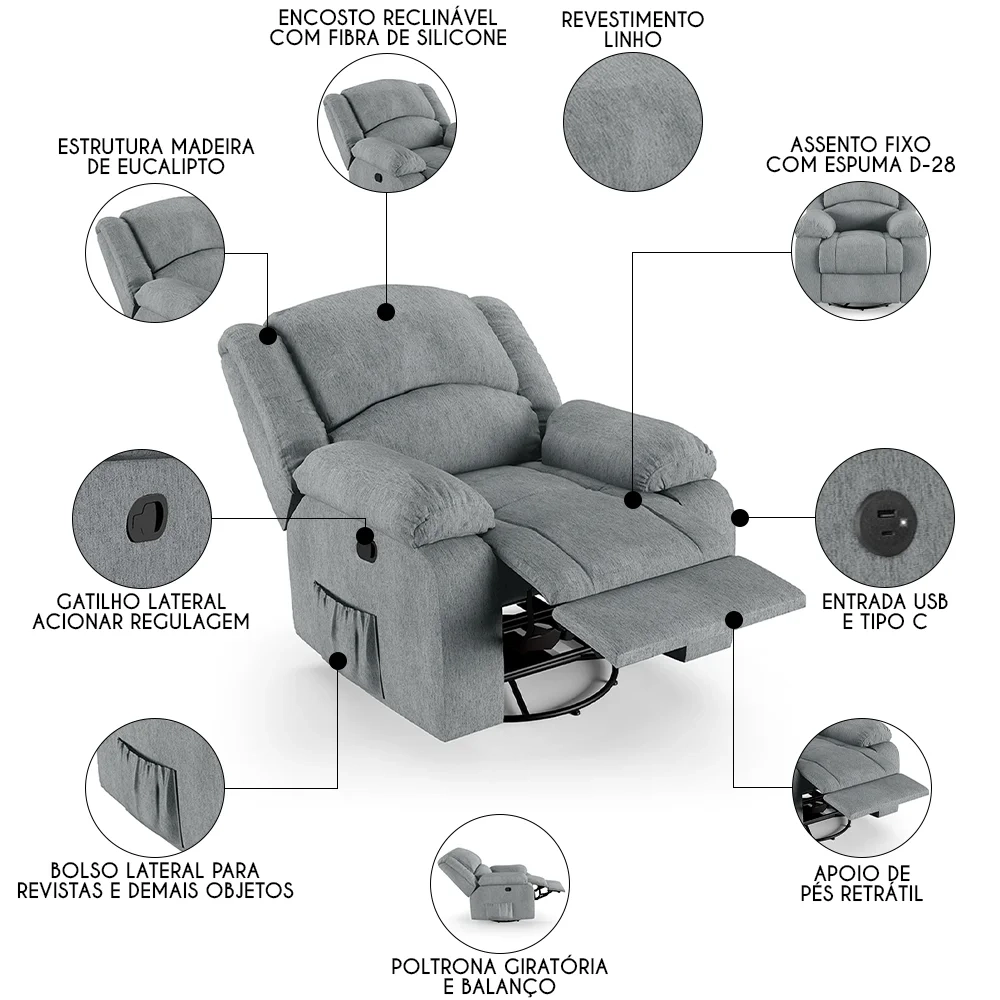 ENCOSTO RECLINÁVEL COM FIBRA DE SILICONE

REVESTIMENTO LINHO

ESTRUTURA MADEIRA DE EUCALIPTO

ASSENTO FIXO COM ESPUMA D-28

GATILHO LATERAL ACIONAR REGULAGEM

ENTRADA USB E TIPO C

BOLSO LATERAL PARA REVISTAS E DEMAIS OBJETOS

APOIO DE PÉS RETRÁTIL

POLTRONA GIRATÓRIA E BALANÇO