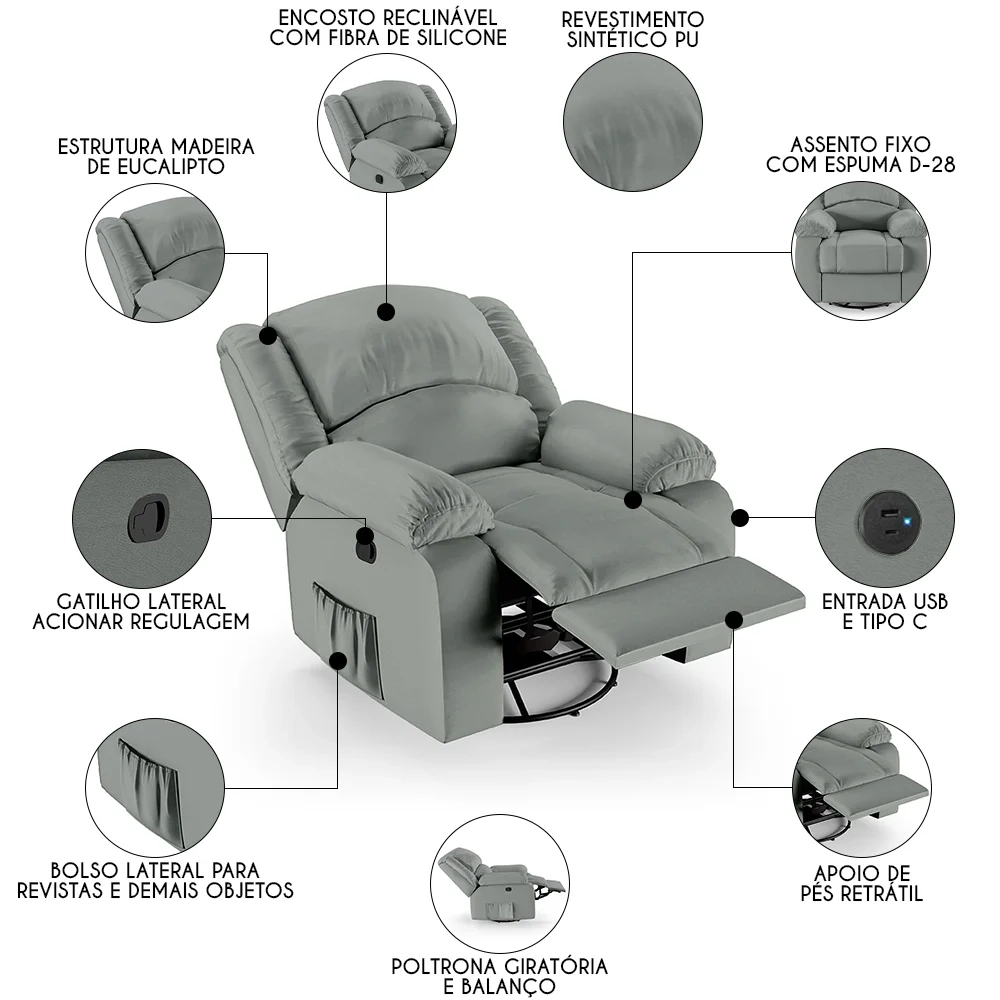 ENCOSTO RECLINÁVEL COM FIBRA DE SILICONE

REVESTIMENTO SINTÉTICO PU

ESTRUTURA MADEIRA DE EUCALIPTO

ASSENTO FIXO COM ESPUMA D-28

GATILHO LATERAL ACIONAR REGULAGEM

ENTRADA USB E TIPO C

BOLSO LATERAL PARA REVISTAS E DEMAIS OBJETOS

APOIO DE PÉS RETRÁTIL

POLTRONA GIRATÓRIA E BALANÇO