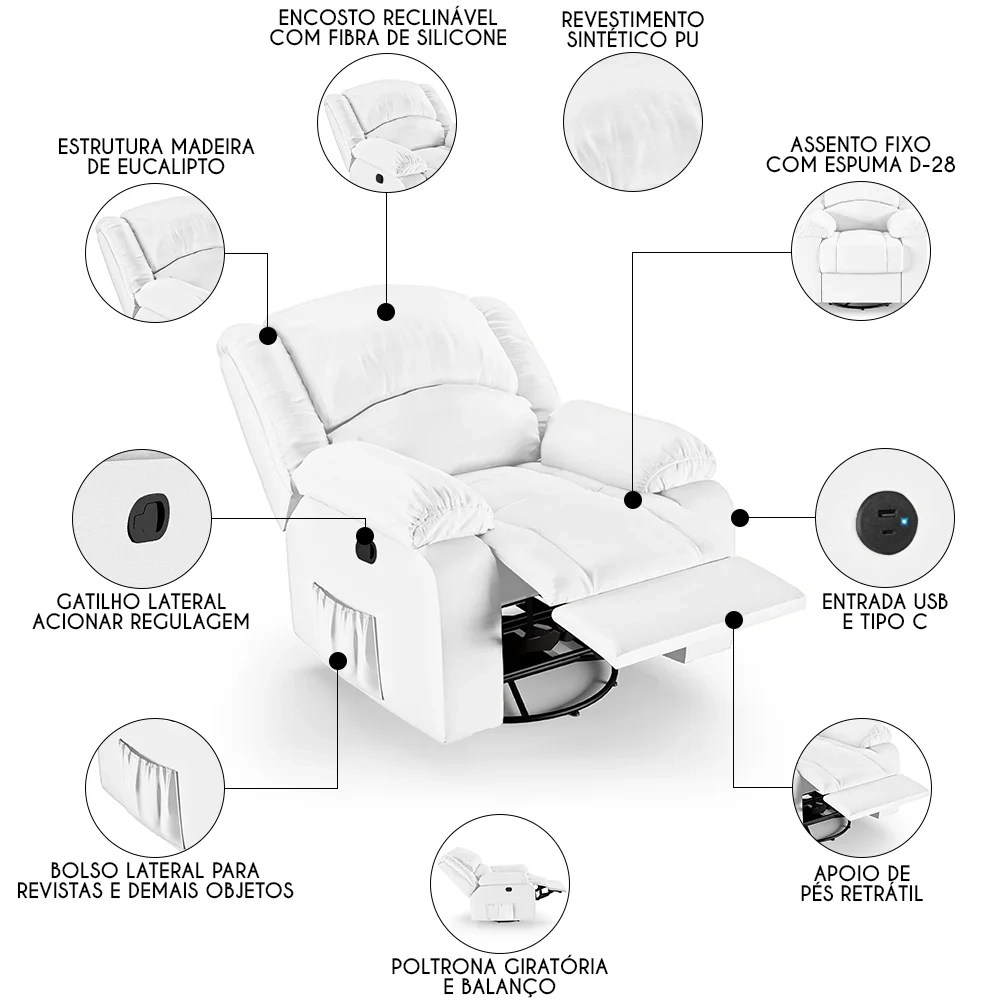 ENCOSTO RECLINÁVEL COM FIBRA DE SILICONE

REVESTIMENTO SINTÉTICO PU

ESTRUTURA MADEIRA DE EUCALIPTO

ASSENTO FIXO COM ESPUMA D-28

GATILHO LATERAL ACIONAR REGULAGEM

ENTRADA USB E TIPO C

BOLSO LATERAL PARA REVISTAS E DEMAIS OBJETOS

APOIO DE PÉS RETRÁTIL

POLTRONA GIRATÓRIA E BALANÇO