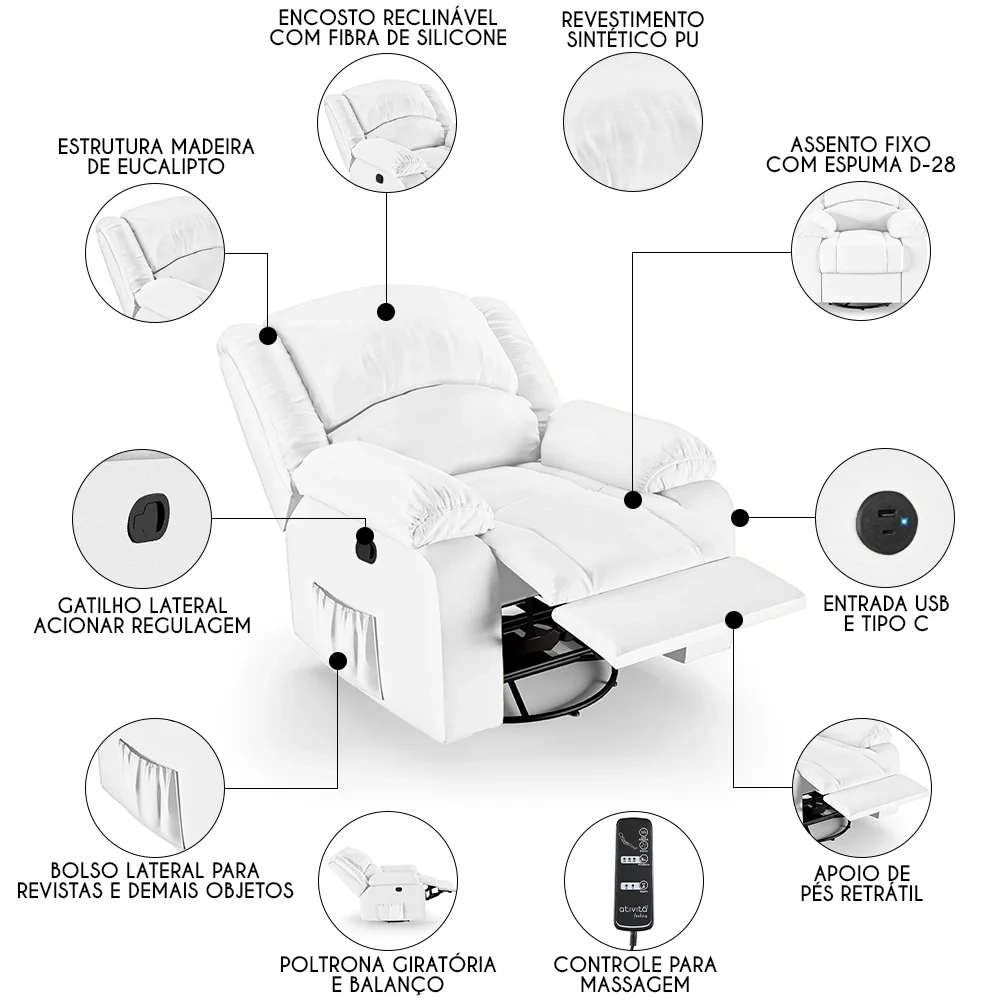 ENCOSTO RECLINÁVEL COM FIBRA DE SILICONE

REVESTIMENTO SINTÉTICO PU

ESTRUTURA MADEIRA DE EUCALIPTO

ASSENTO FIXO COM ESPUMA D-28

GATILHO LATERAL ACIONAR REGULAGEM

ENTRADA USB E TIPO C

BOLSO LATERAL PARA REVISTAS E DEMAIS OBJETOS

APOIO DE PÉS RETRÁTIL

POLTRONA GIRATÓRIA E BALANÇO

ativita

CONTROLE PARA MASSAGEM