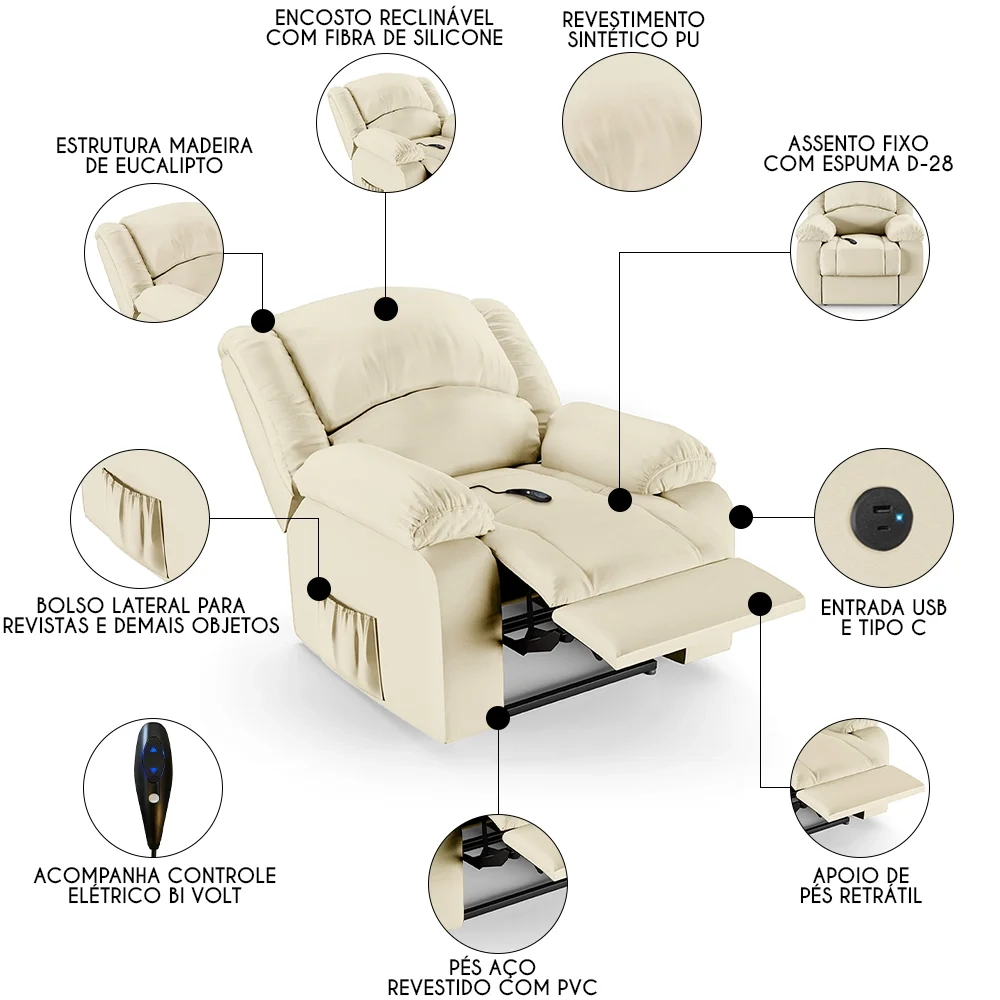 ENCOSTO RECLINÁVEL COM FIBRA DE SILICONE

REVESTIMENTO SINTÉTICO PU

ESTRUTURA MADEIRA DE EUCALIPTO

ASSENTO FIXO COM ESPUMA D-28

BOLSO LATERAL PARA REVISTAS E DEMAIS OBJETOS

ENTRADA USB E TIPO C

ACOMPANHA CONTROLE ELÉTRICO BI VOLT

APOIO DE PÉS RETRÁTIL

PÉS AÇO REVESTIDO COM PVC