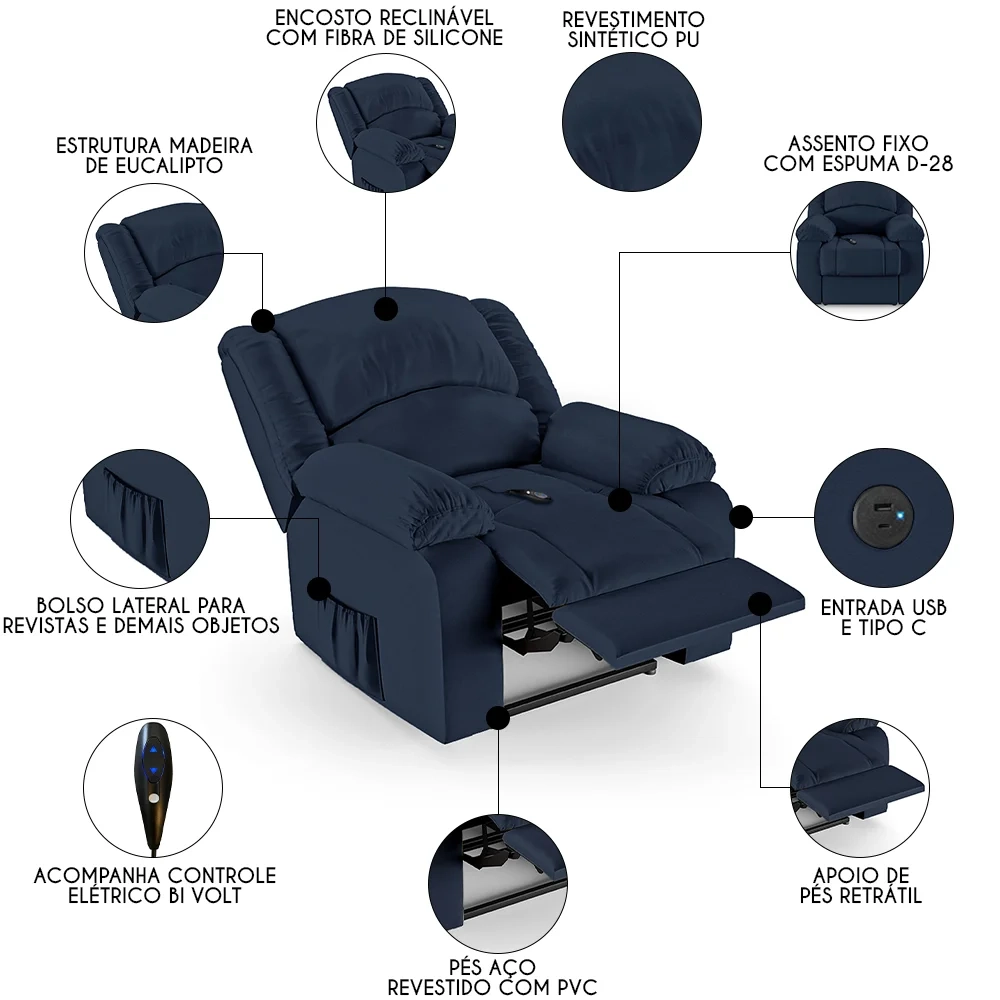 ENCOSTO RECLINÁVEL COM FIBRA DE SILICONE

REVESTIMENTO SINTÉTICO PU

ESTRUTURA MADEIRA DE EUCALIPTO

ASSENTO FIXO COM ESPUMA D-28

BOLSO LATERAL PARA REVISTAS E DEMAIS OBJETOS

ENTRADA USB E TIPO C

ACOMPANHA CONTROLE ELÉTRICO BI VOLT

APOIO DE PÉS RETRÁTIL

PÉS AÇO REVESTIDO COM PVC