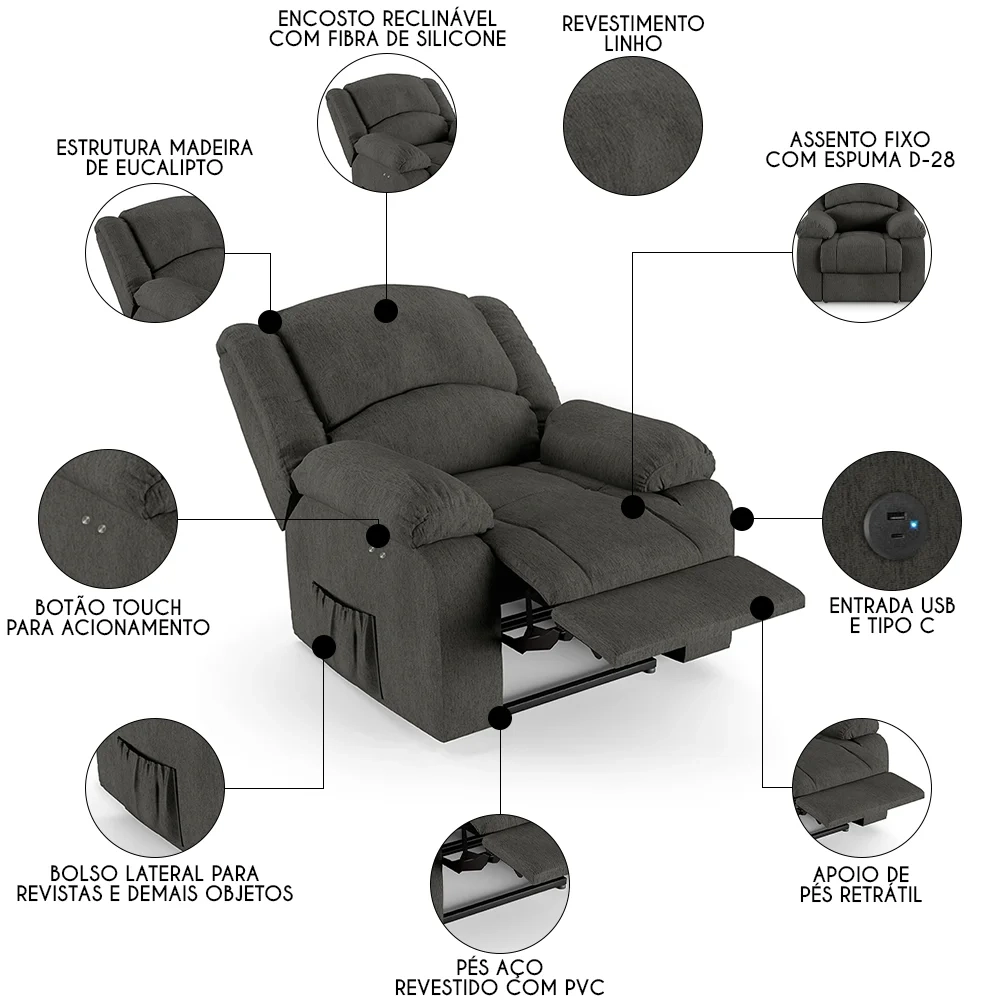 ENCOSTO RECLINÁVEL COM FIBRA DE SILICONE

REVESTIMENTO LINHO

ESTRUTURA MADEIRA DE EUCALIPTO

ASSENTO FIXO COM ESPUMA D-28

BOTÃO TOUCH PARA ACIONAMENTO

ENTRADA USB E TIPO C

BOLSO LATERAL PARA REVISTAS E DEMAIS OBJETOS

APOIO DE PÉS RETRÁTIL

PÉS AÇO REVESTIDO COM PVC