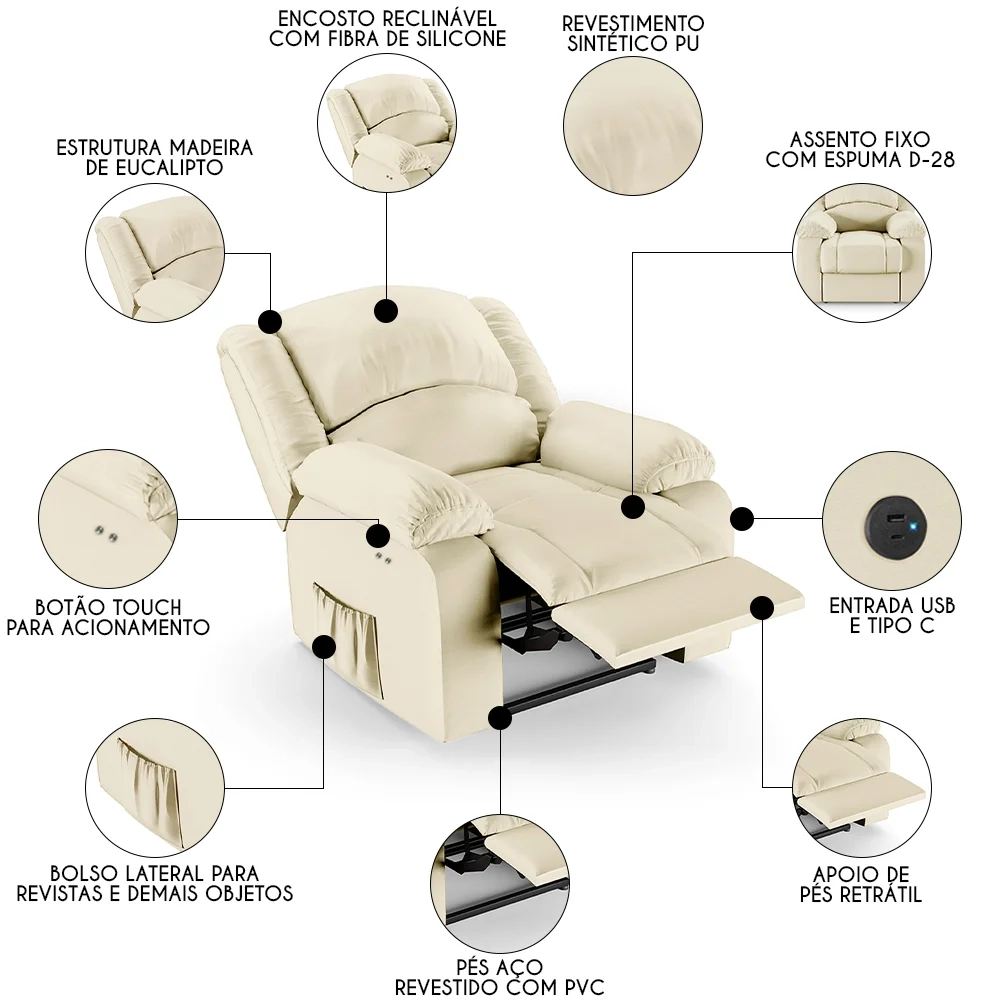 ENCOSTO RECLINÁVEL COM FIBRA DE SILICONE

REVESTIMENTO SINTÉTICO PU

ESTRUTURA MADEIRA DE EUCALIPTO

ASSENTO FIXO COM ESPUMA D-28

BOTÃO TOUCH PARA ACIONAMENTO

ENTRADA USB E TIPO C

BOLSO LATERAL PARA REVISTAS E DEMAIS OBJETOS

APOIO DE PÉS RETRÁTIL

PÉS AÇO REVESTIDO COM PVC