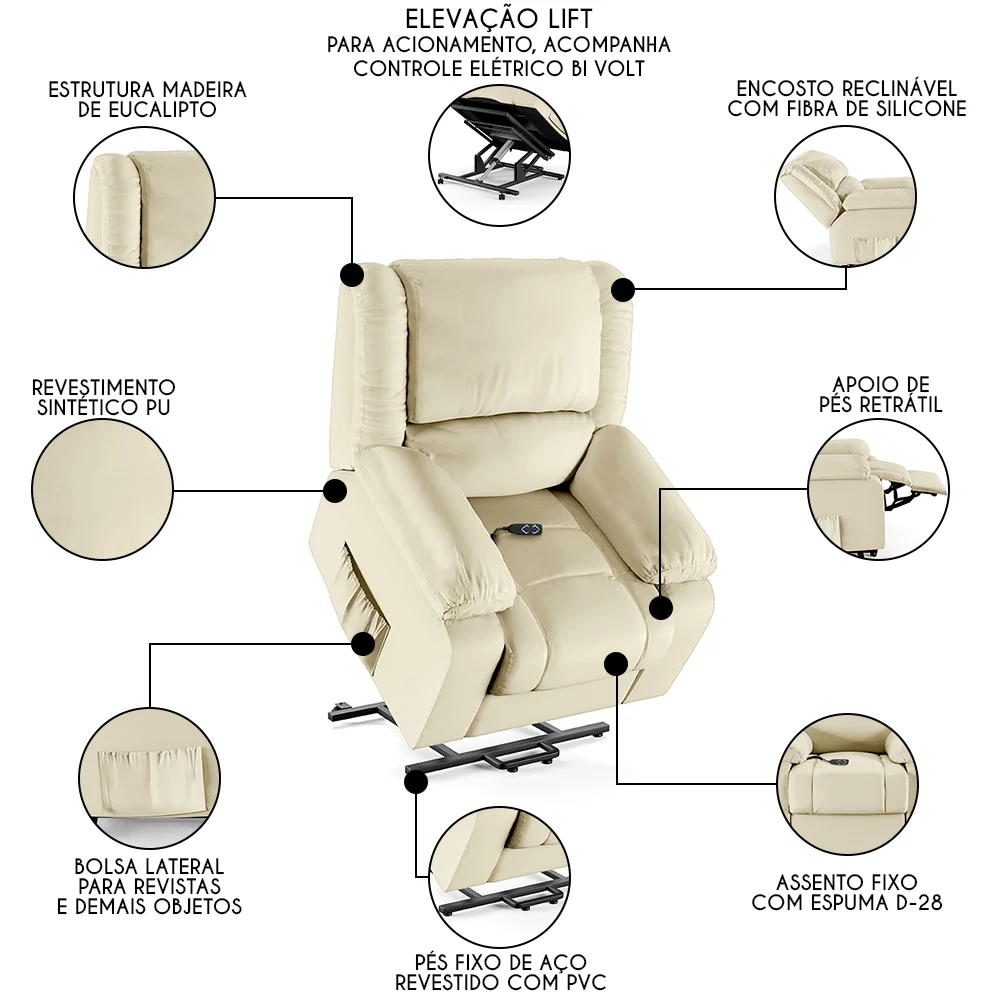 ELEVAÇÃO LIFT
PARA ACIONAMENTO, ACOMPANHA CONTROLE ELÉTRICO BI VOLT

ESTRUTURA MADEIRA DE EUCALIPTO

ENCOSTO RECLINÁVEL COM FIBRA DE SILICONE

REVESTIMENTO SINTÉTICO PU

APOIO DE PÉS RETRÁTIL

BOLSA LATERAL PARA REVISTAS E DEMAIS OBJETOS

ASSENTO FIXO COM ESPUMA D-28

PÉS FIXO DE AÇO REVESTIDO COM PVC