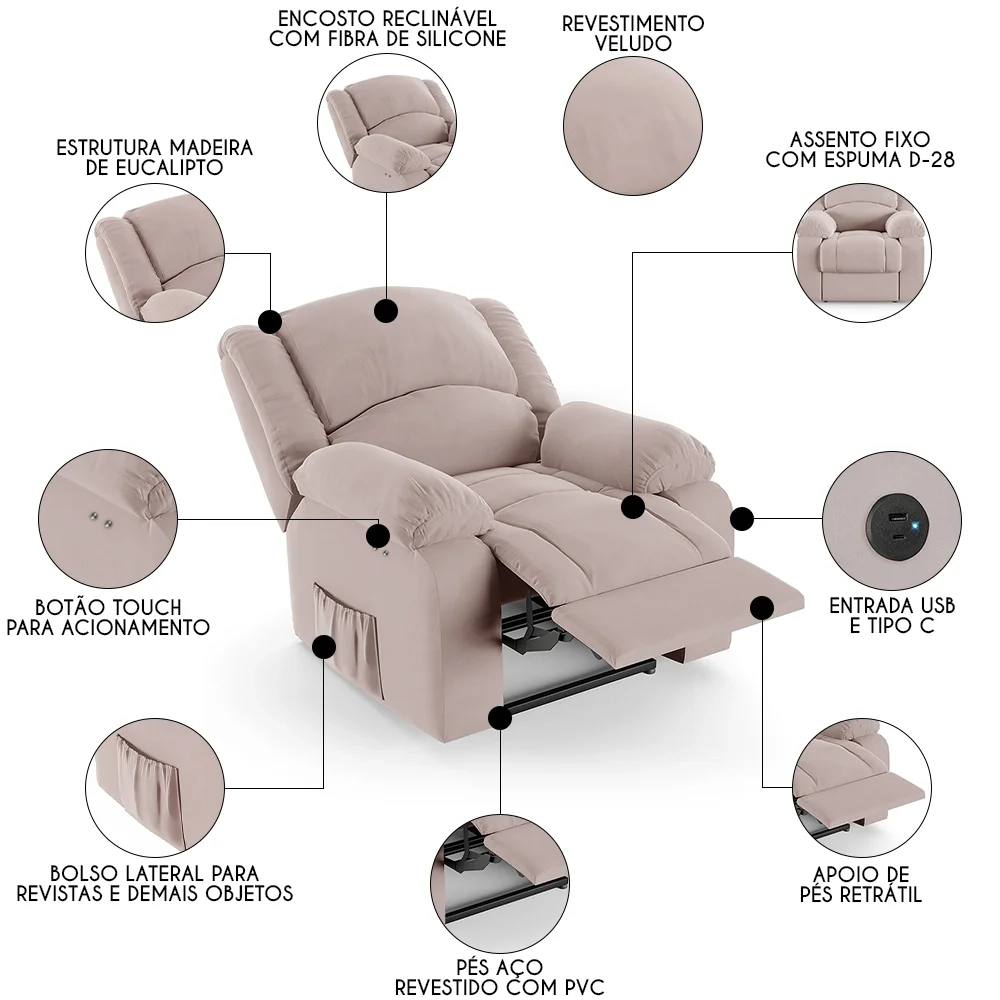 ENCOSTO RECLINÁVEL COM FIBRA DE SILICONE

REVESTIMENTO VELUDO

ESTRUTURA MADEIRA DE EUCALIPTO

ASSENTO FIXO COM ESPUMA D-28

BOTÃO TOUCH PARA ACIONAMENTO

ENTRADA USB E TIPO C

BOLSO LATERAL PARA REVISTAS E DEMAIS OBJETOS

APOIO DE PÉS RETRÁTIL

PÉS AÇO REVESTIDO COM PVC