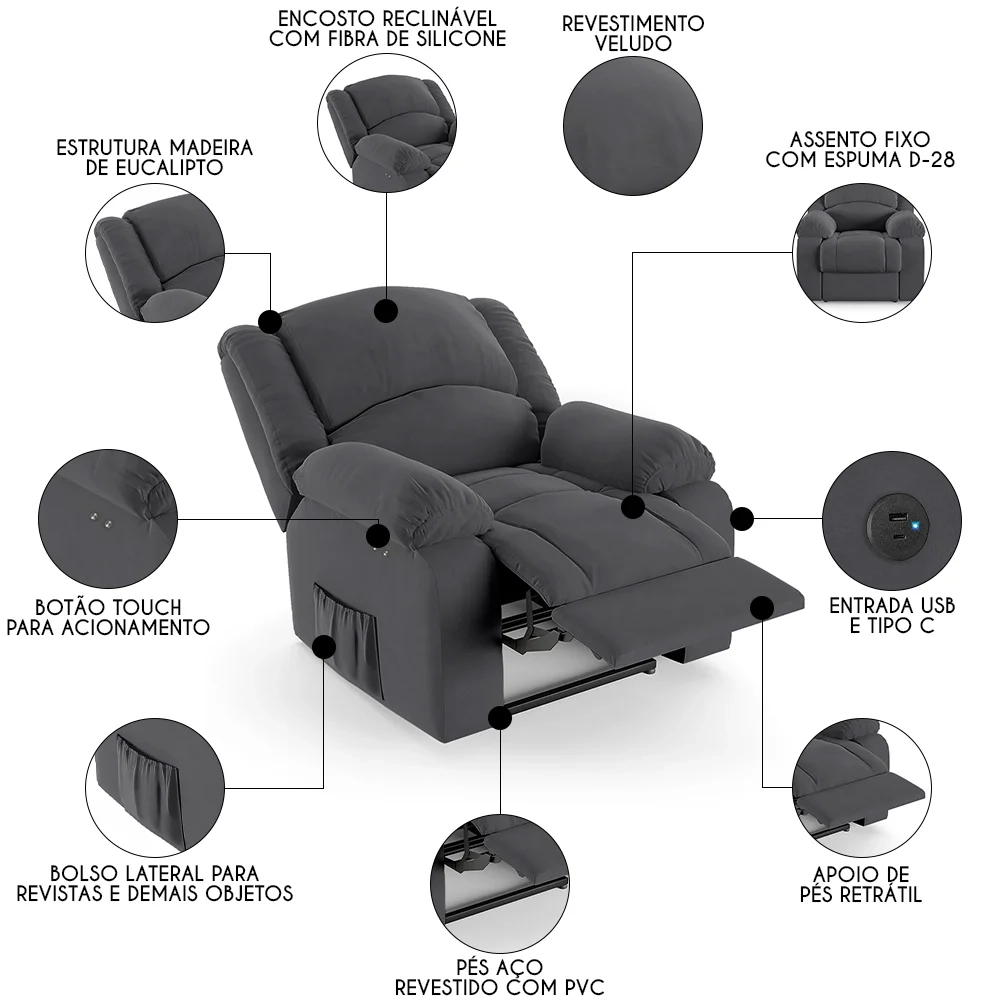 ENCOSTO RECLINÁVEL COM FIBRA DE SILICONE

REVESTIMENTO VELUDO

ESTRUTURA MADEIRA DE EUCALIPTO

ASSENTO FIXO COM ESPUMA D-28

BOTÃO TOUCH PARA ACIONAMENTO

ENTRADA USB E TIPO C

BOLSO LATERAL PARA REVISTAS E DEMAIS OBJETOS

APOIO DE PÉS RETRÁTIL

PÉS AÇO REVESTIDO COM PVC