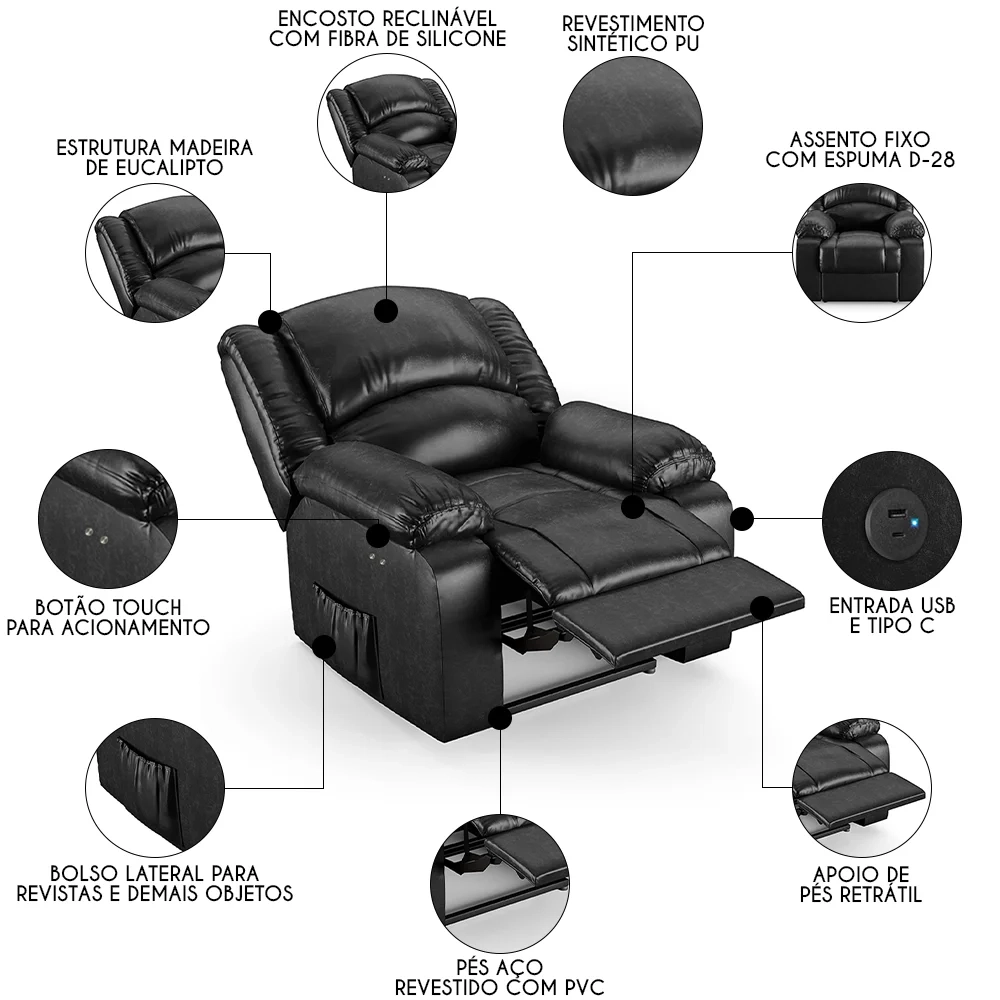 ENCOSTO RECLINÁVEL COM FIBRA DE SILICONE

REVESTIMENTO SINTÉTICO PU

ESTRUTURA MADEIRA DE EUCALIPTO

ASSENTO FIXO COM ESPUMA D-28

BOTÃO TOUCH PARA ACIONAMENTO

ENTRADA USB E TIPO C

BOLSO LATERAL PARA REVISTAS E DEMAIS OBJETOS

APOIO DE PÉS RETRÁTIL

PÉS AÇO REVESTIDO COM PVC