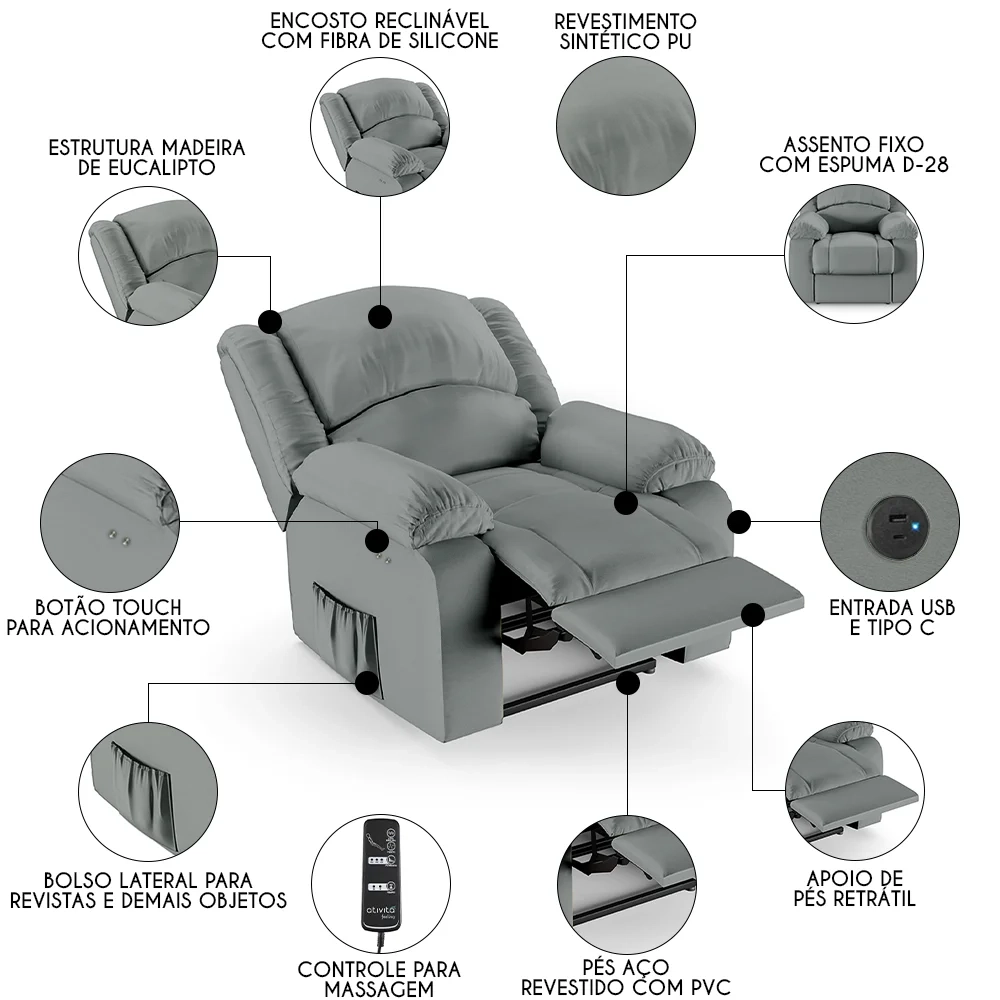 ENCOSTO RECLINÁVEL COM FIBRA DE SILICONE

REVESTIMENTO SINTÉTICO PU

ESTRUTURA MADEIRA DE EUCALIPTO

ASSENTO FIXO COM ESPUMA D-28

BOTÃO TOUCH PARA ACIONAMENTO

ENTRADA USB E TIPO C

BOLSO LATERAL PARA REVISTAS E DEMAIS OBJETOS

ativita

CONTROLE PARA MASSAGEM

PÉS AÇO REVESTIDO COM PVC

APOIO DE PÉS RETRÁTIL