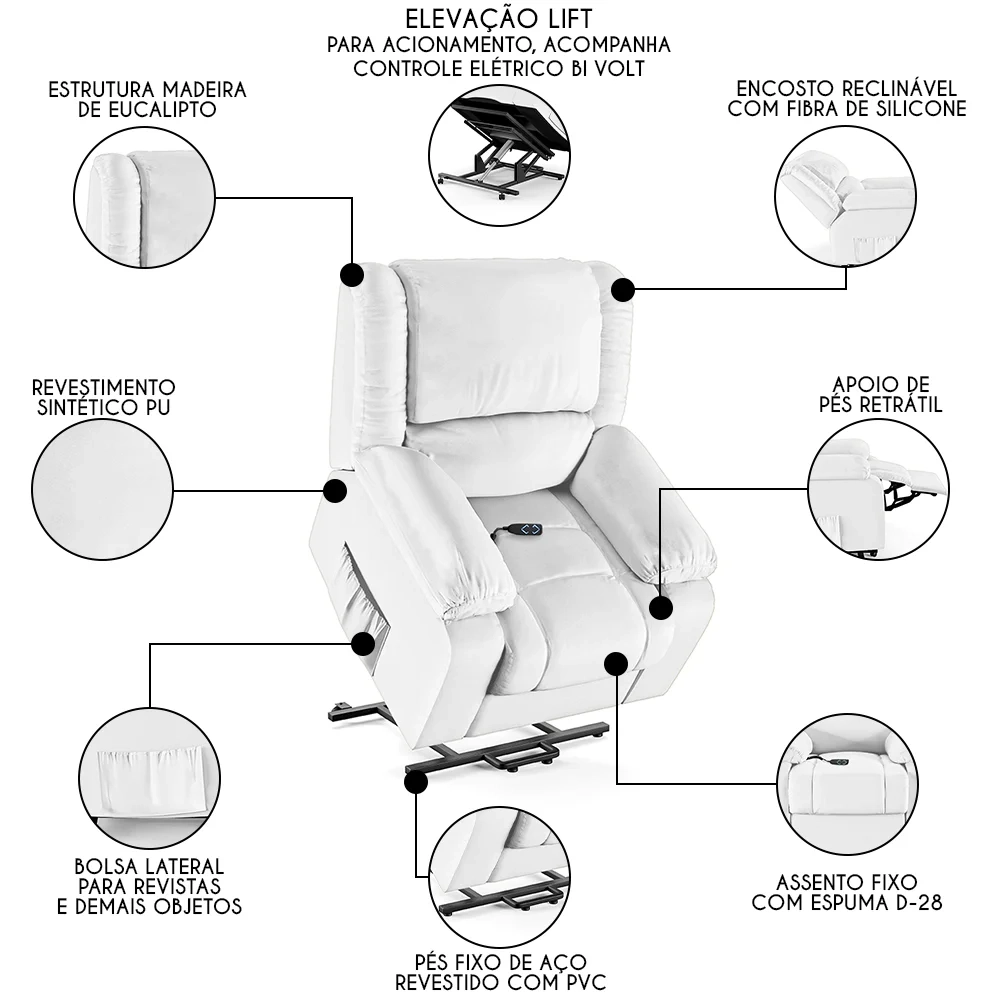 ELEVAÇÃO LIFT
PARA ACIONAMENTO, ACOMPANHA CONTROLE ELÉTRICO BI VOLT

ESTRUTURA MADEIRA DE EUCALIPTO

ENCOSTO RECLINÁVEL COM FIBRA DE SILICONE

REVESTIMENTO SINTÉTICO PU

APOIO DE PÉS RETRÁTIL

BOLSA LATERAL PARA REVISTAS E DEMAIS OBJETOS

ASSENTO FIXO COM ESPUMA D-28

PÉS FIXO DE AÇO REVESTIDO COM PVC