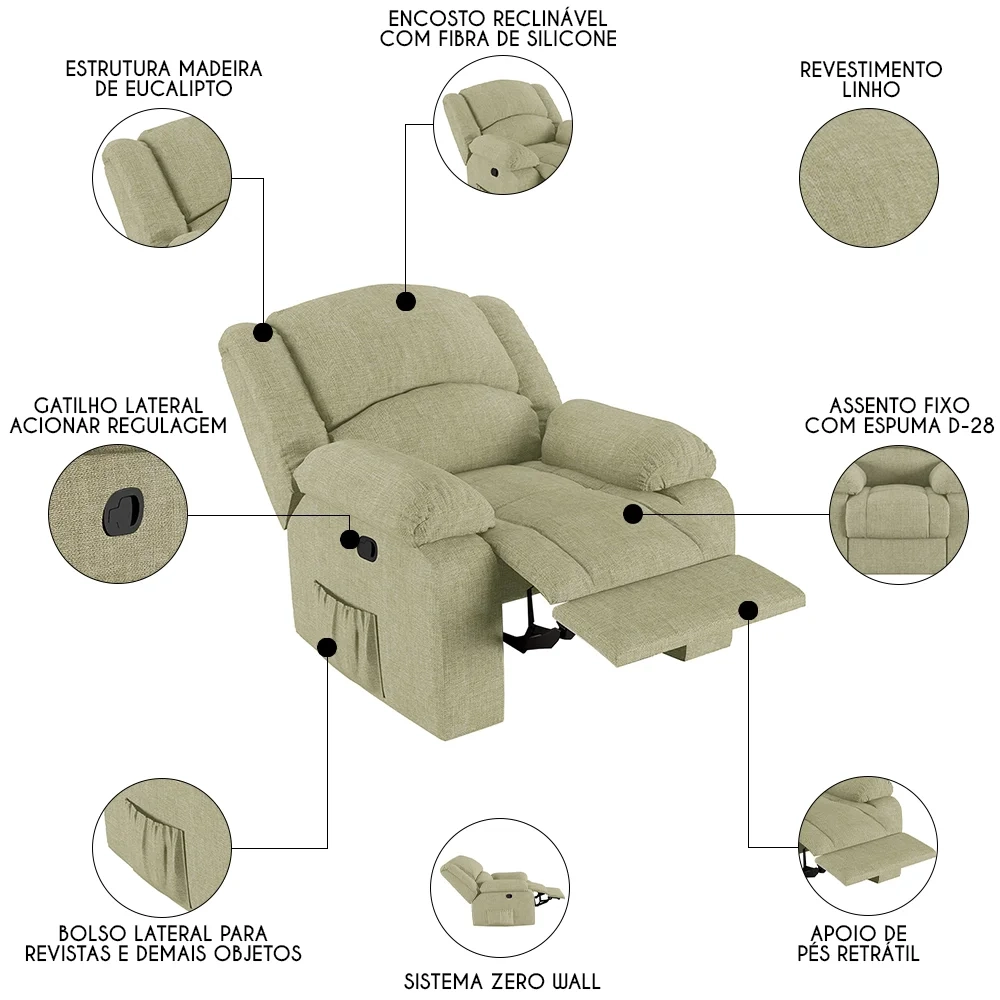 ESTRUTURA MADEIRA DE EUCALIPTO

ENCOSTO RECLINÁVEL COM FIBRA DE SILICONE

REVESTIMENTO LINHO

GATILHO LATERAL ACIONAR REGULAGEM

ASSENTO FIXO COM ESPUMA D-28

BOLSO LATERAL PARA REVISTAS E DEMAIS OBJETOS

SISTEMA ZERO WALL

APOIO DE PÉS RETRÁTIL