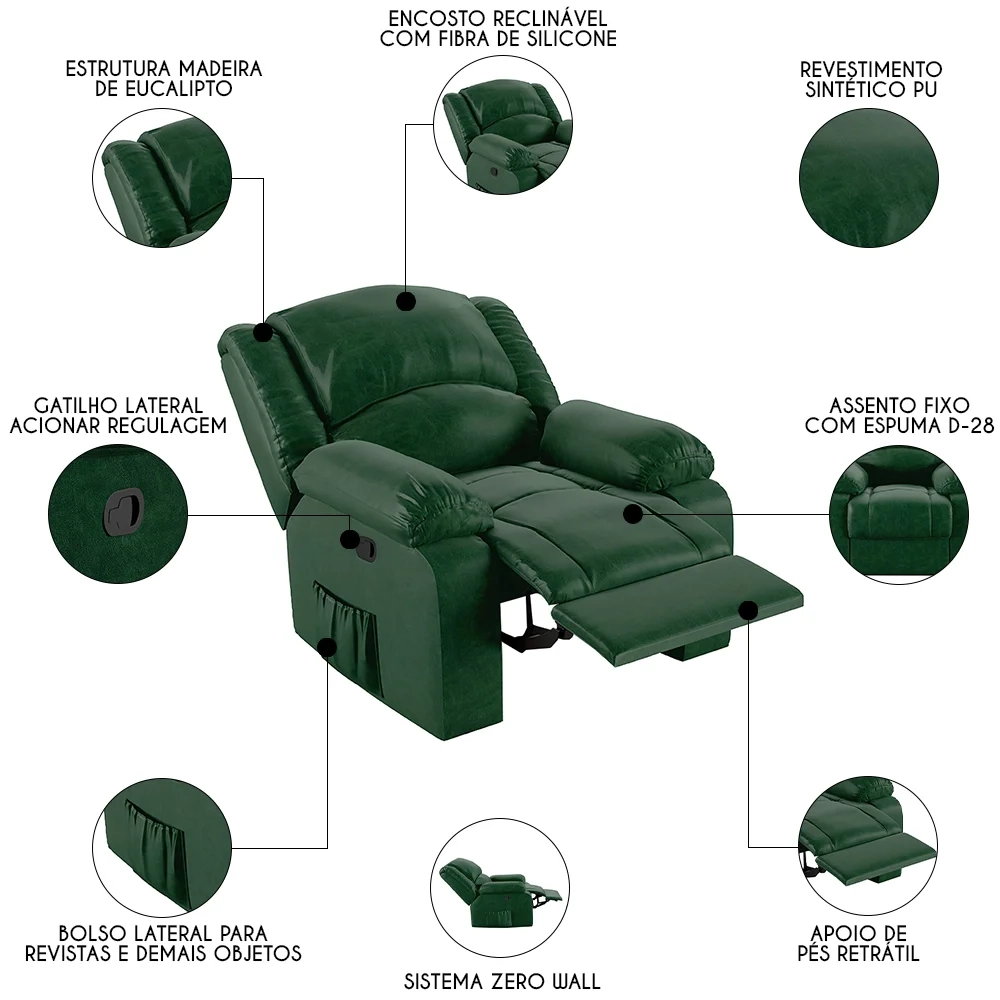 ESTRUTURA MADEIRA DE EUCALIPTO

ENCOSTO RECLINÁVEL COM FIBRA DE SILICONE

REVESTIMENTO SINTÉTICO PU

GATILHO LATERAL ACIONAR REGULAGEM

ASSENTO FIXO COM ESPUMA D-28

BOLSO LATERAL PARA REVISTAS E DEMAIS OBJETOS

SISTEMA ZERO WALL

APOIO DE PÉS RETRÁTIL