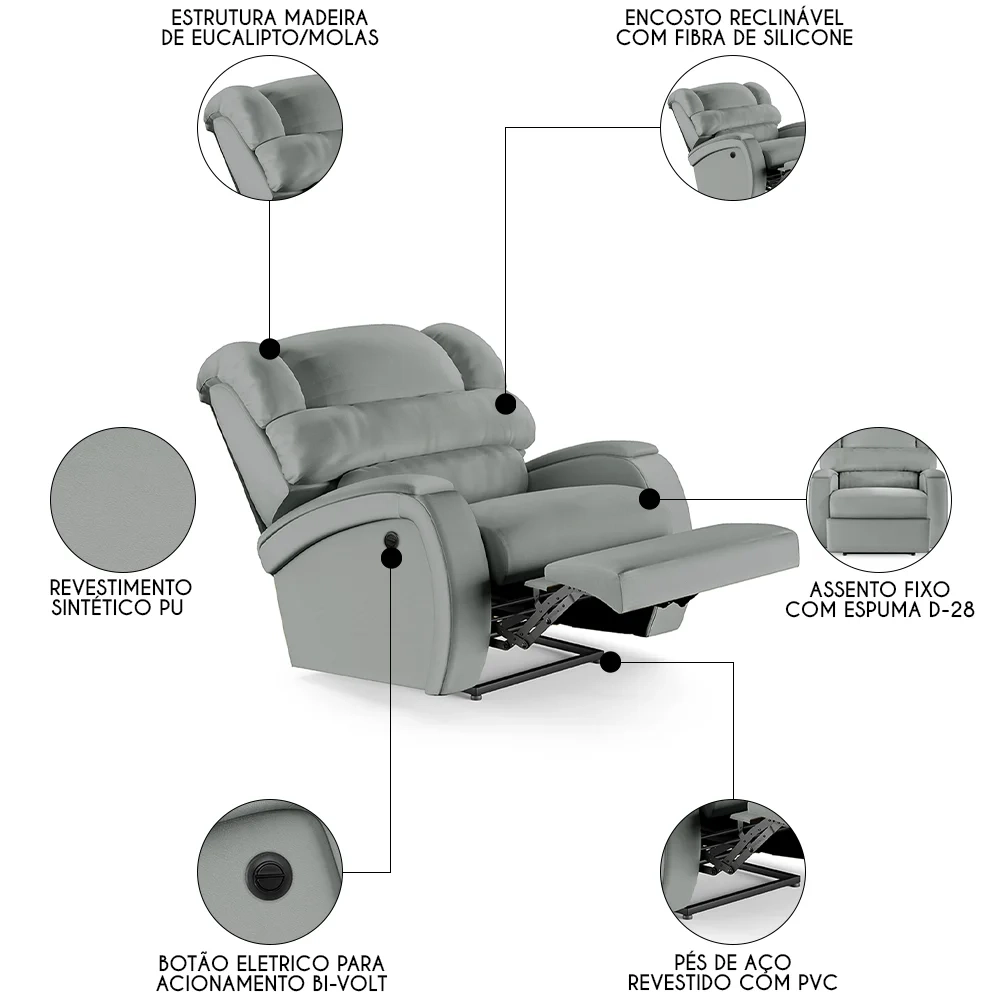 ESTRUTURA MADEIRA DE EUCALIPTO/MOLAS

ENCOSTO RECLINÁVEL COM FIBRA DE SILICONE

REVESTIMENTO SINTÉTICO PU

ASSENTO FIXO COM ESPUMA D-28

BOTÃO ELETRICO PARA ACIONAMENTO BI-VOLT

PÉS DE AÇO REVESTIDO COM PVC