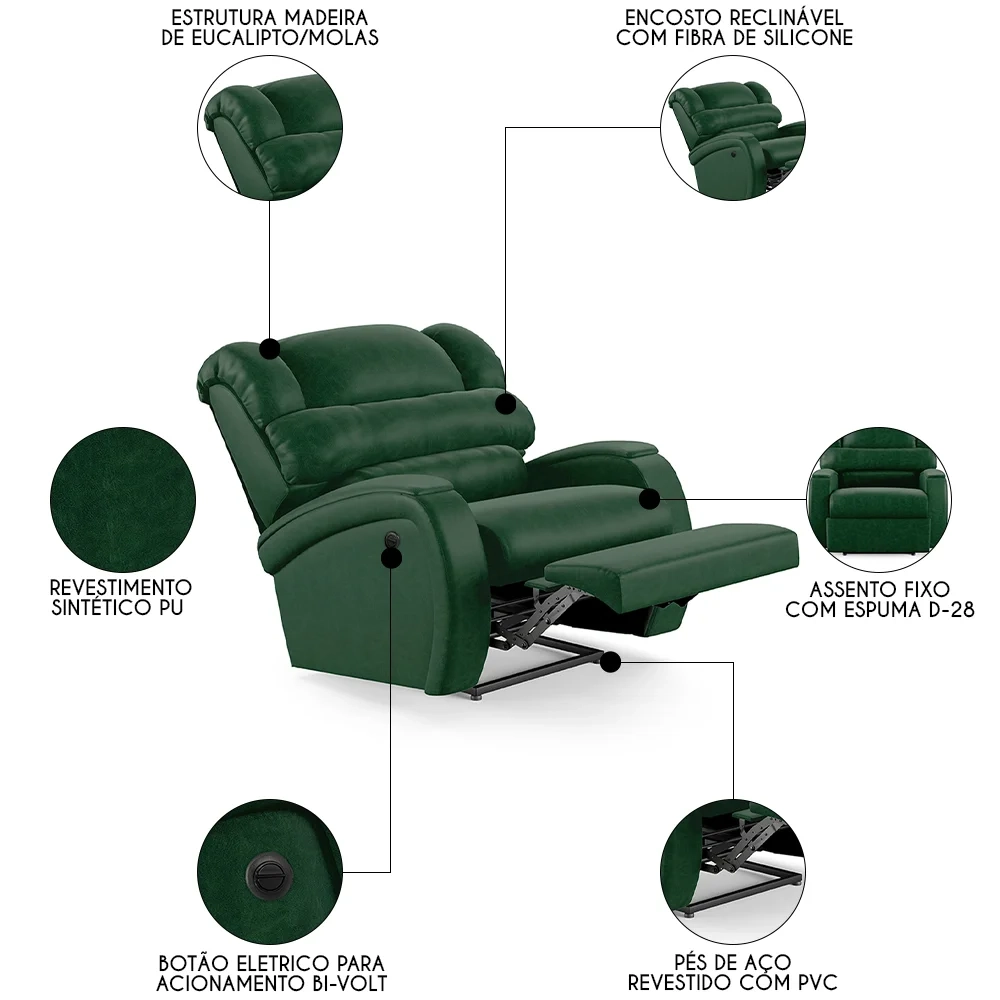 ESTRUTURA MADEIRA DE EUCALIPTO/MOLAS

ENCOSTO RECLINÁVEL COM FIBRA DE SILICONE

REVESTIMENTO SINTÉTICO PU

ASSENTO FIXO COM ESPUMA D-28

BOTÃO ELETRICO PARA ACIONAMENTO BI-VOLT

PÉS DE AÇO REVESTIDO COM PVC