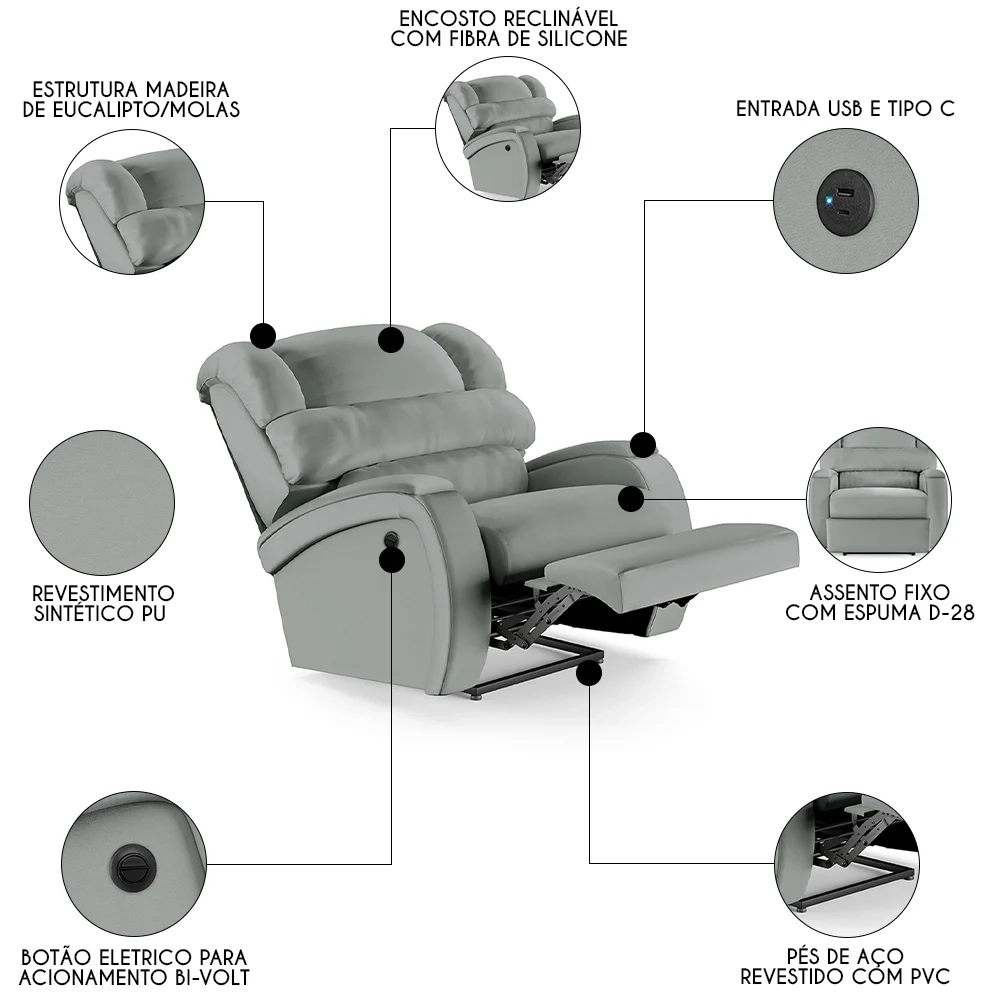 ENCOSTO RECLINÁVEL
COM FIBRA DE SILICONE

ESTRUTURA MADEIRA
DE EUCALIPTO/MOLAS

ENTRADA USB E TIPO C

REVESTIMENTO
SINTÉTICO PU

ASSENTO FIXO
COM ESPUMA D-28

BOTÃO ELETRICO PARA
ACIONAMENTO BI-VOLT

PÉS DE AÇO
REVESTIDO COM PVC