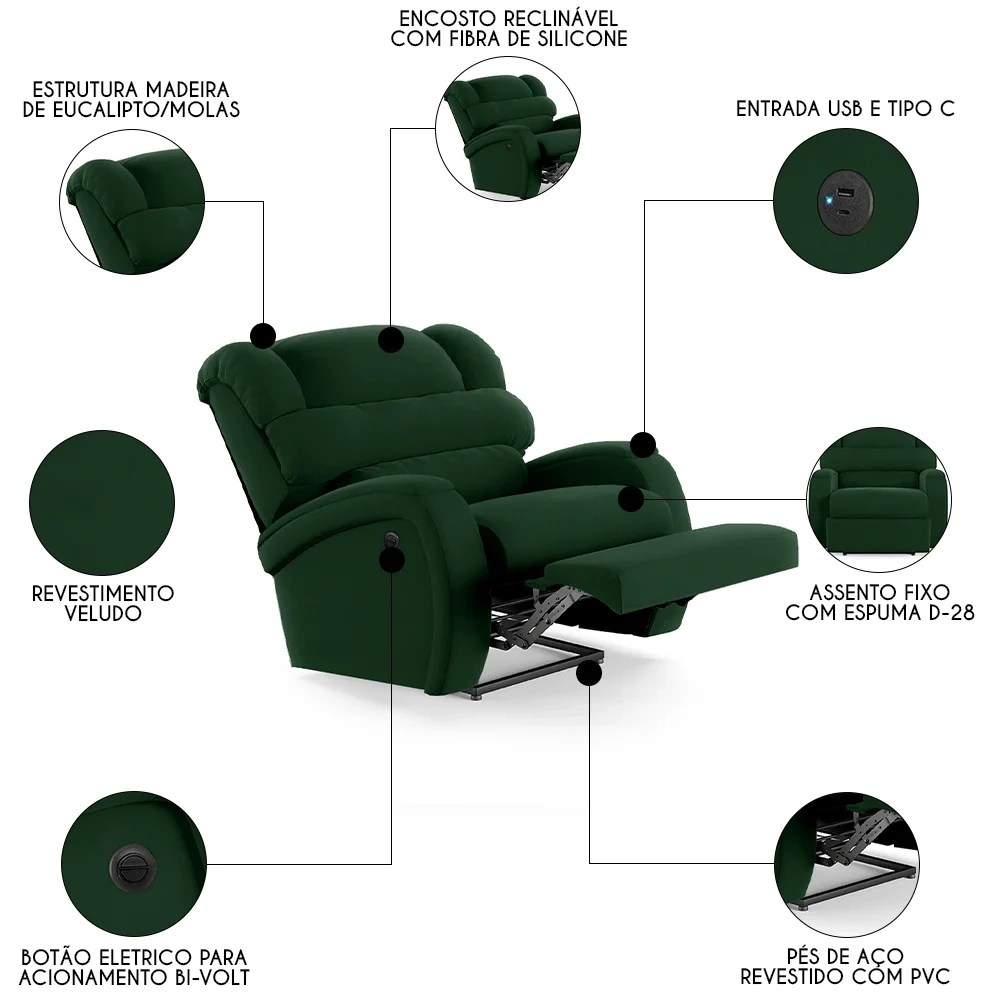 ENCOSTO RECLINÁVEL COM FIBRA DE SILICONE

ESTRUTURA MADEIRA DE EUCALIPTO/MOLAS

ENTRADA USB E TIPO C

REVESTIMENTO VELUDO

ASSENTO FIXO COM ESPUMA D-28

BOTÃO ELETRICO PARA ACIONAMENTO BI-VOLT

PÉS DE AÇO REVESTIDO COM PVC