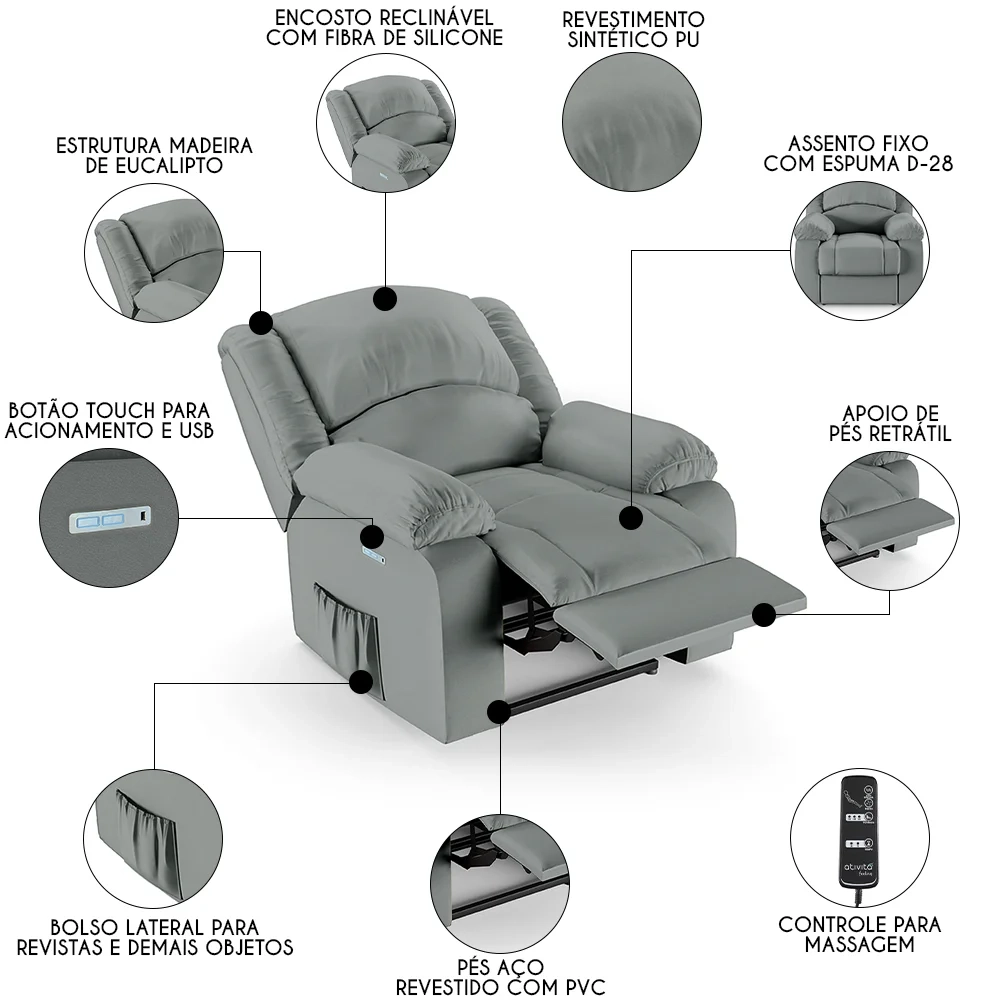 ENCOSTO RECLINÁVEL COM FIBRA DE SILICONE

REVESTIMENTO SINTÉTICO PU

ESTRUTURA MADEIRA DE EUCALIPTO

ASSENTO FIXO COM ESPUMA D-28

BOTÃO TOUCH PARA ACIONAMENTO E USB

APOIO DE PÉS RETRÁTIL

BOLSO LATERAL PARA REVISTAS E DEMAIS OBJETOS

PÉS AÇO REVESTIDO COM PVC

ativita

CONTROLE PARA MASSAGEM