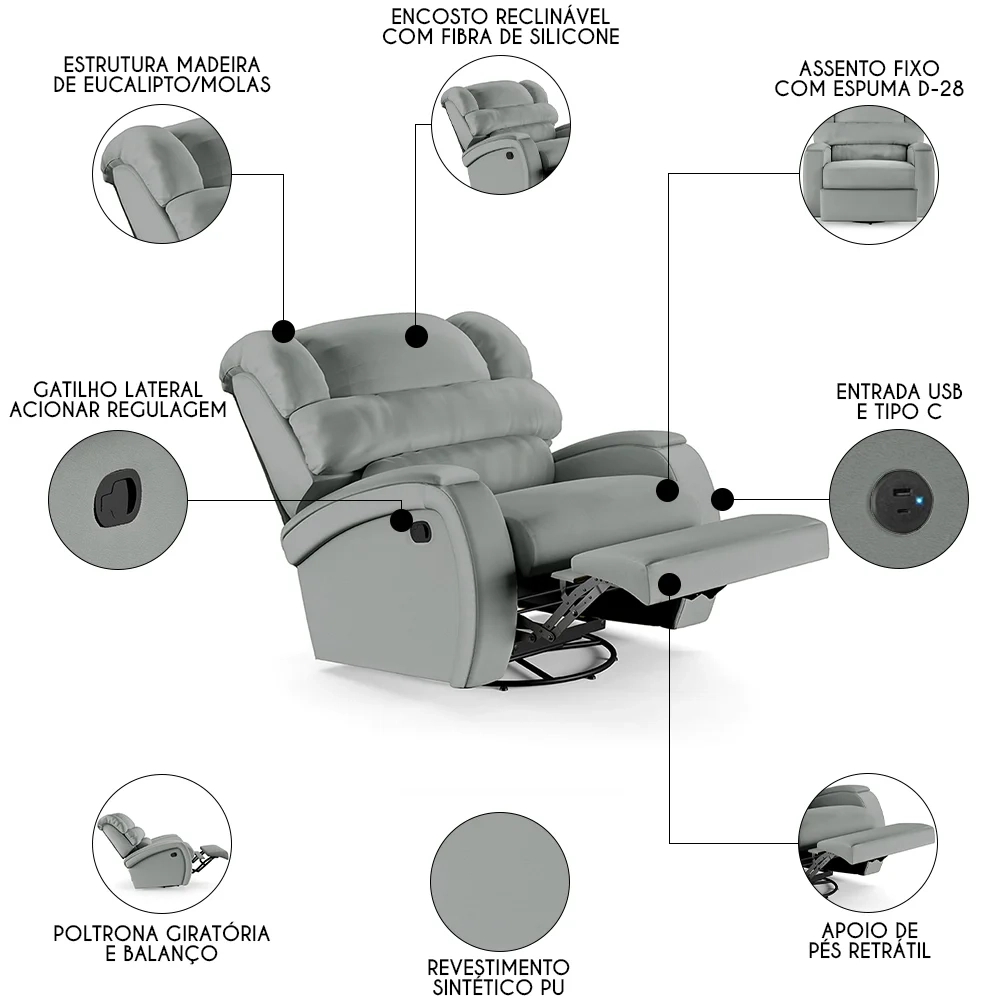 ESTRUTURA MADEIRA DE EUCALIPTO/MOLAS

ENCOSTO RECLINÁVEL COM FIBRA DE SILICONE

ASSENTO FIXO COM ESPUMA D-28

GATILHO LATERAL ACIONAR REGULAGEM

ENTRADA USB E TIPO C

POLTRONA GIRATÓRIA E BALANÇO

REVESTIMENTO SINTÉTICO PU

APOIO DE PÉS RETRÁTIL