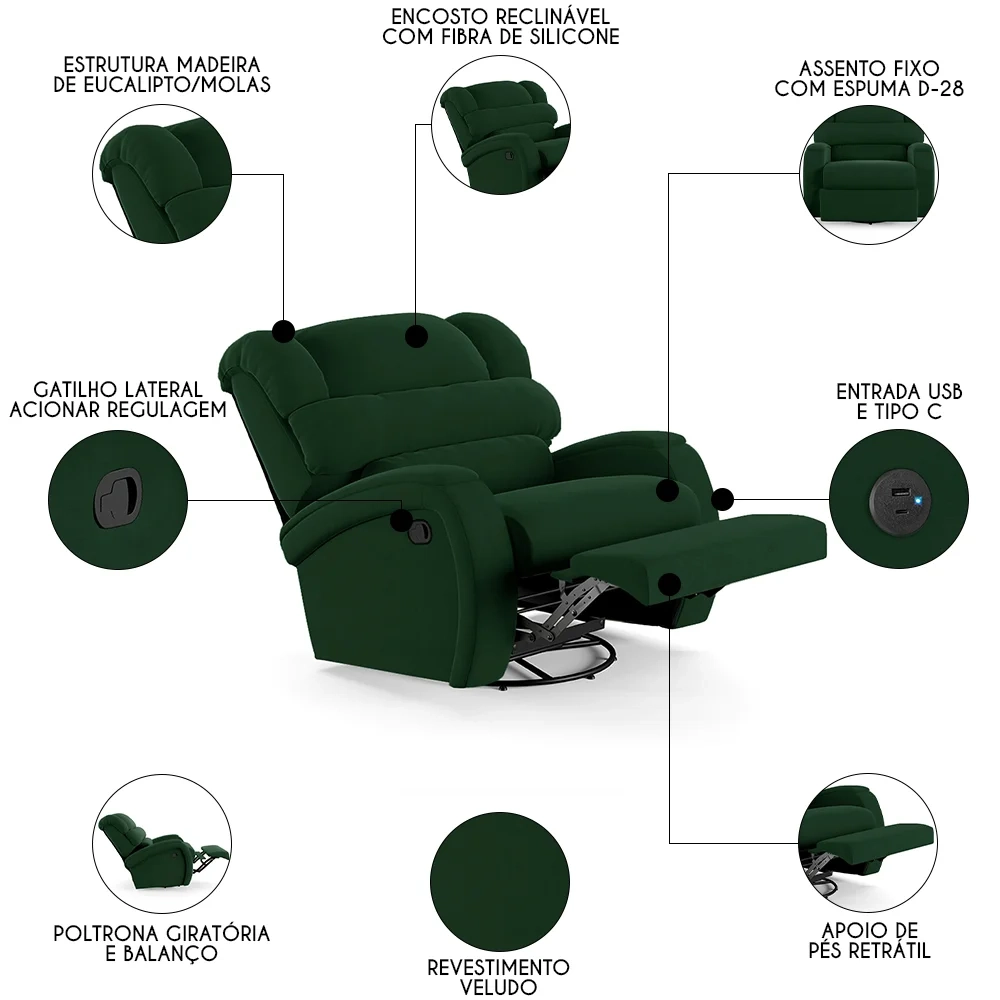 ESTRUTURA MADEIRA DE EUCALIPTO/MOLAS

ENCOSTO RECLINÁVEL COM FIBRA DE SILICONE

ASSENTO FIXO COM ESPUMA D-28

GATILHO LATERAL ACIONAR REGULAGEM

ENTRADA USB E TIPO C

POLTRONA GIRATÓRIA E BALANÇO

REVESTIMENTO VELUDO

APOIO DE PÉS RETRÁTIL