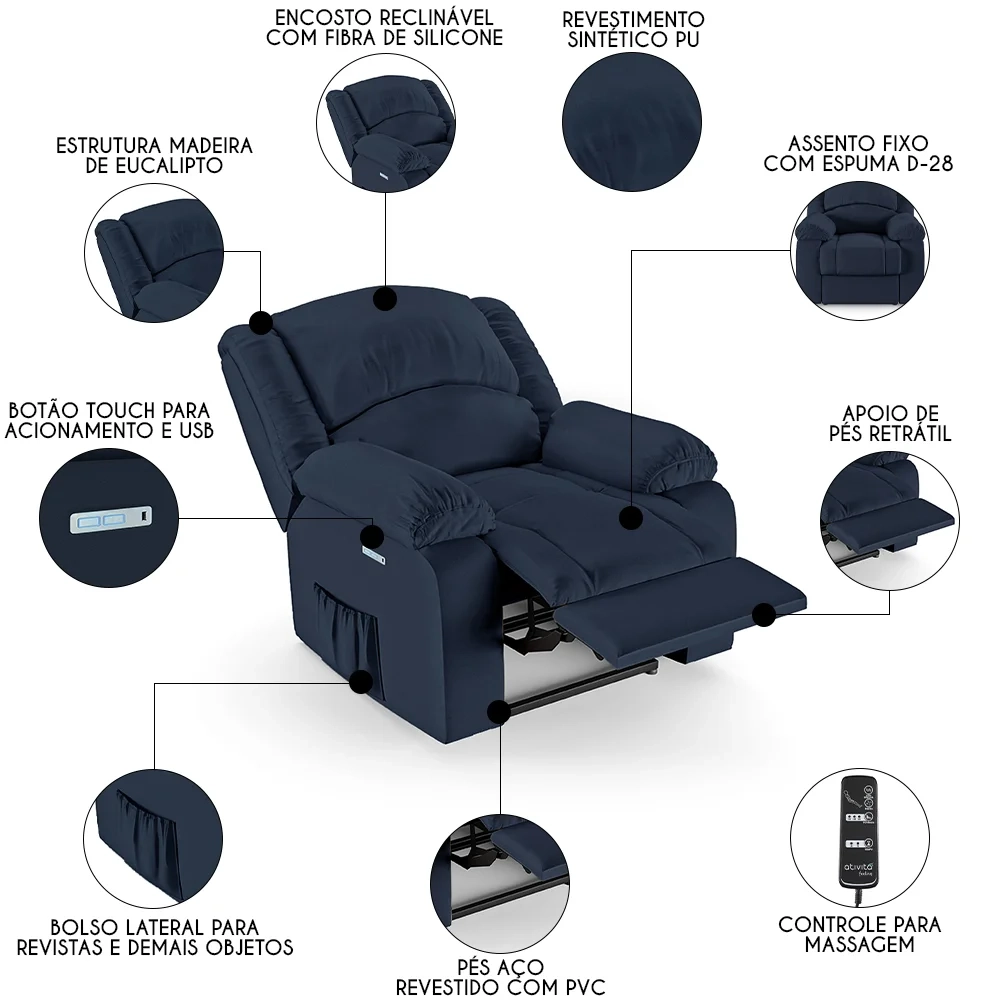 ENCOSTO RECLINÁVEL COM FIBRA DE SILICONE

REVESTIMENTO SINTÉTICO PU

ESTRUTURA MADEIRA DE EUCALIPTO

ASSENTO FIXO COM ESPUMA D-28

BOTÃO TOUCH PARA ACIONAMENTO E USB

APOIO DE PÉS RETRÁTIL

BOLSO LATERAL PARA REVISTAS E DEMAIS OBJETOS

PÉS AÇO REVESTIDO COM PVC

ativita

CONTROLE PARA MASSAGEM