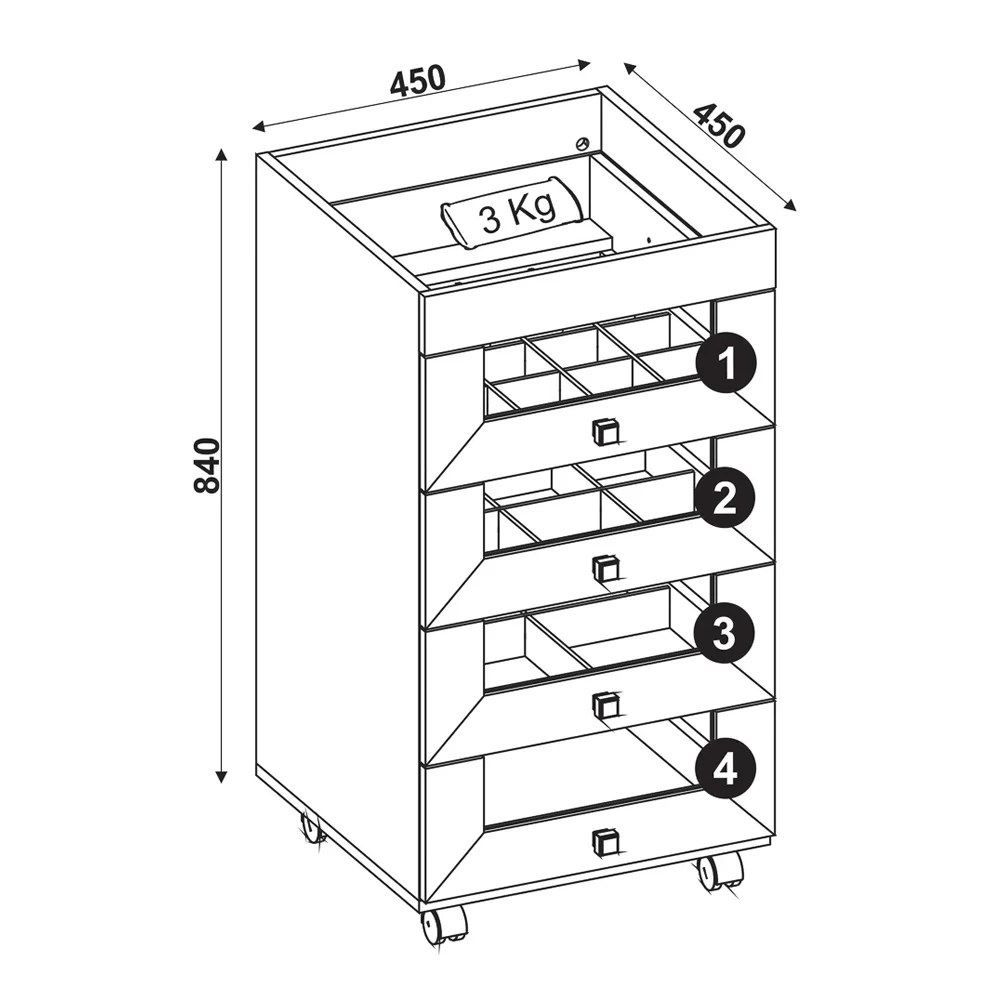 450

450

840

3 Kg

1

2

3

4