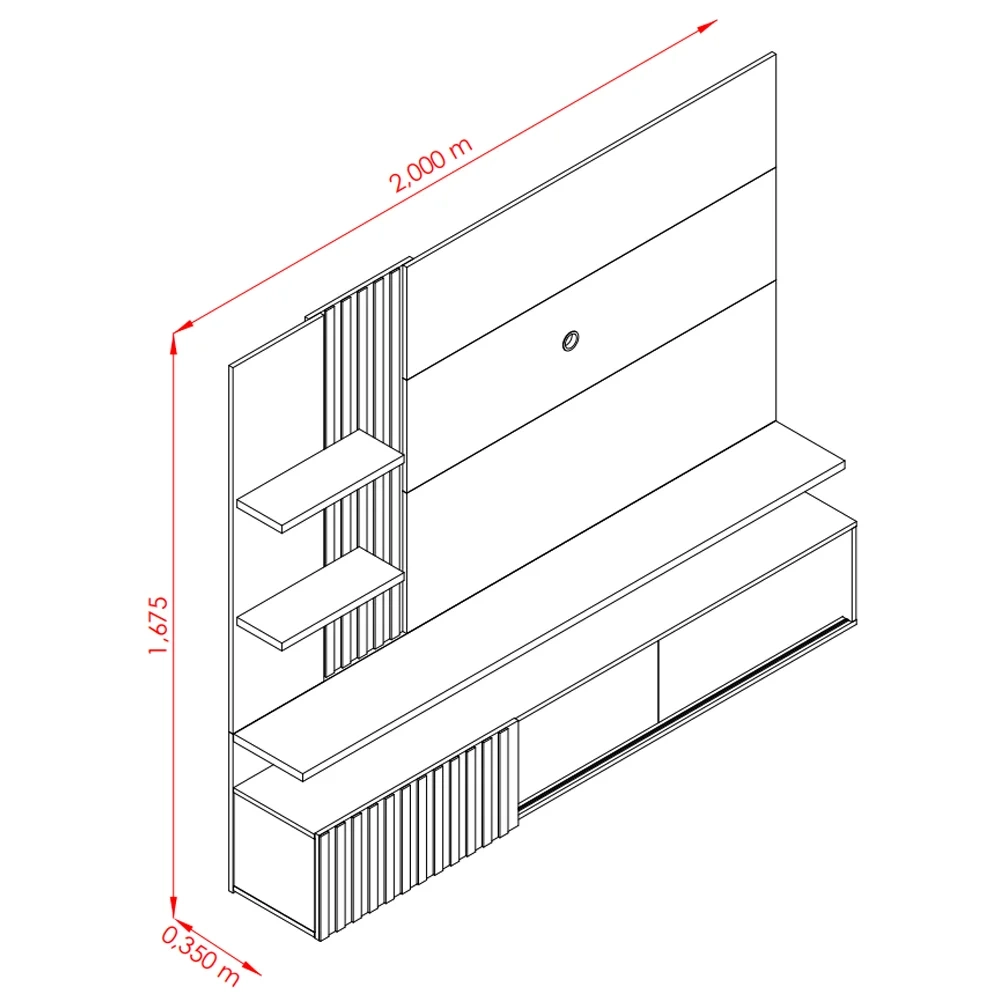 2,000 m

1,675

0,350 m