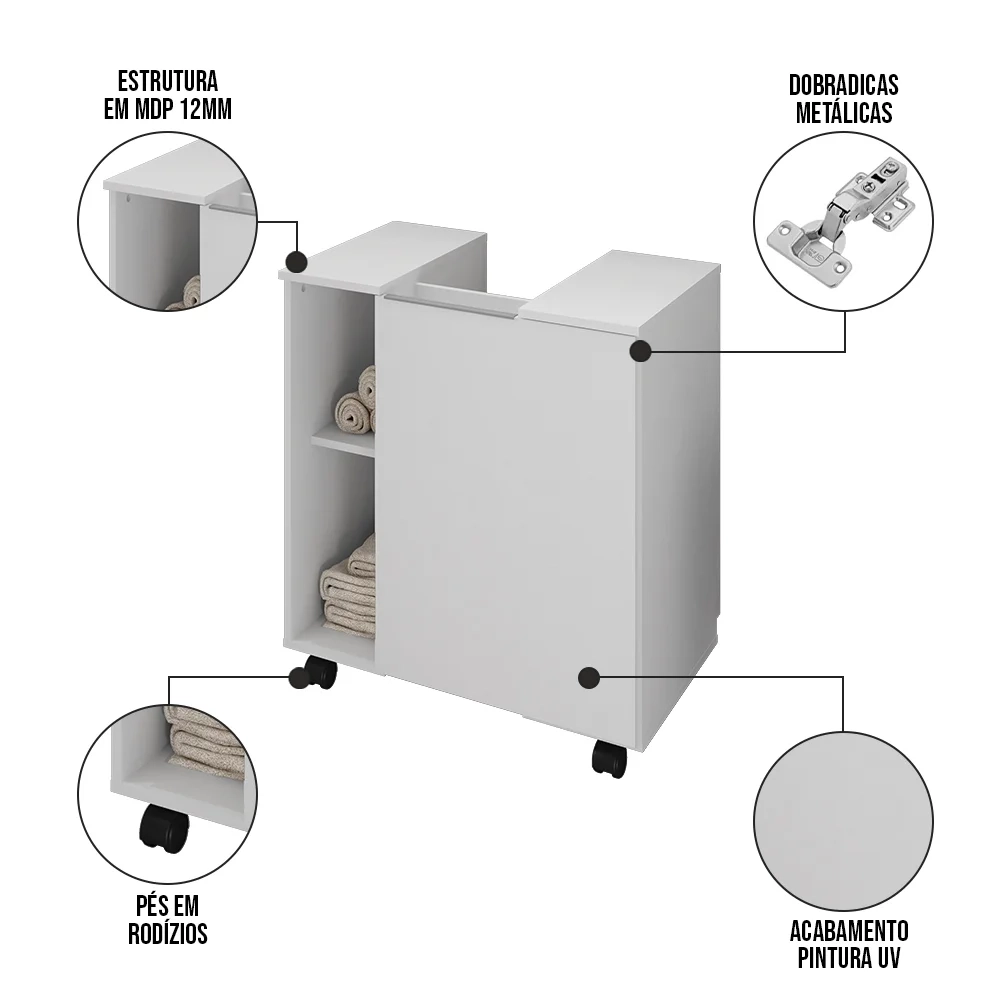 ESTRUTURA
EM MDP 12MM

DOBRADICAS
METÁLICAS

PÉS EM
RODÍZIOS

ACABAMENTO
PINTURA UV