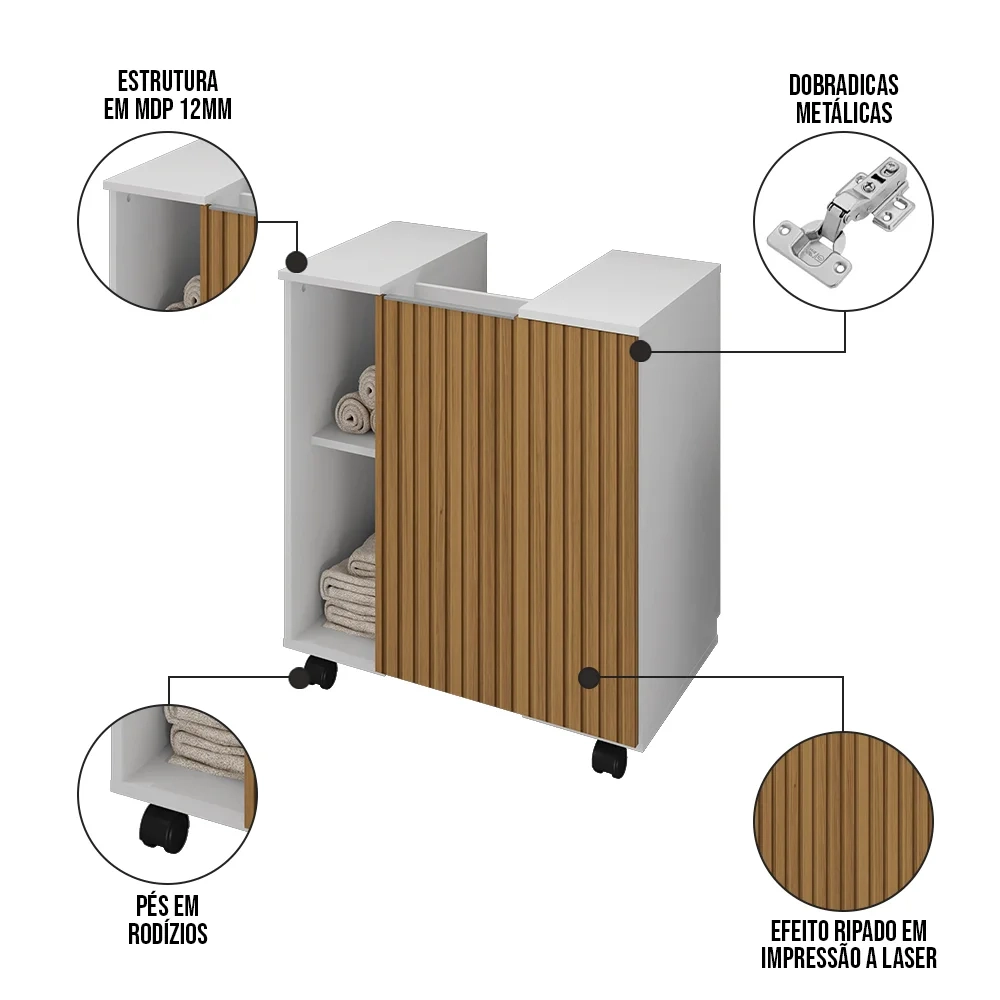 ESTRUTURA
EM MDP 12MM

DOBRADICAS
METÁLICAS

PÉS EM
RODÍZIOS

EFEITO RIPADO EM
IMPRESSÃO A LASER