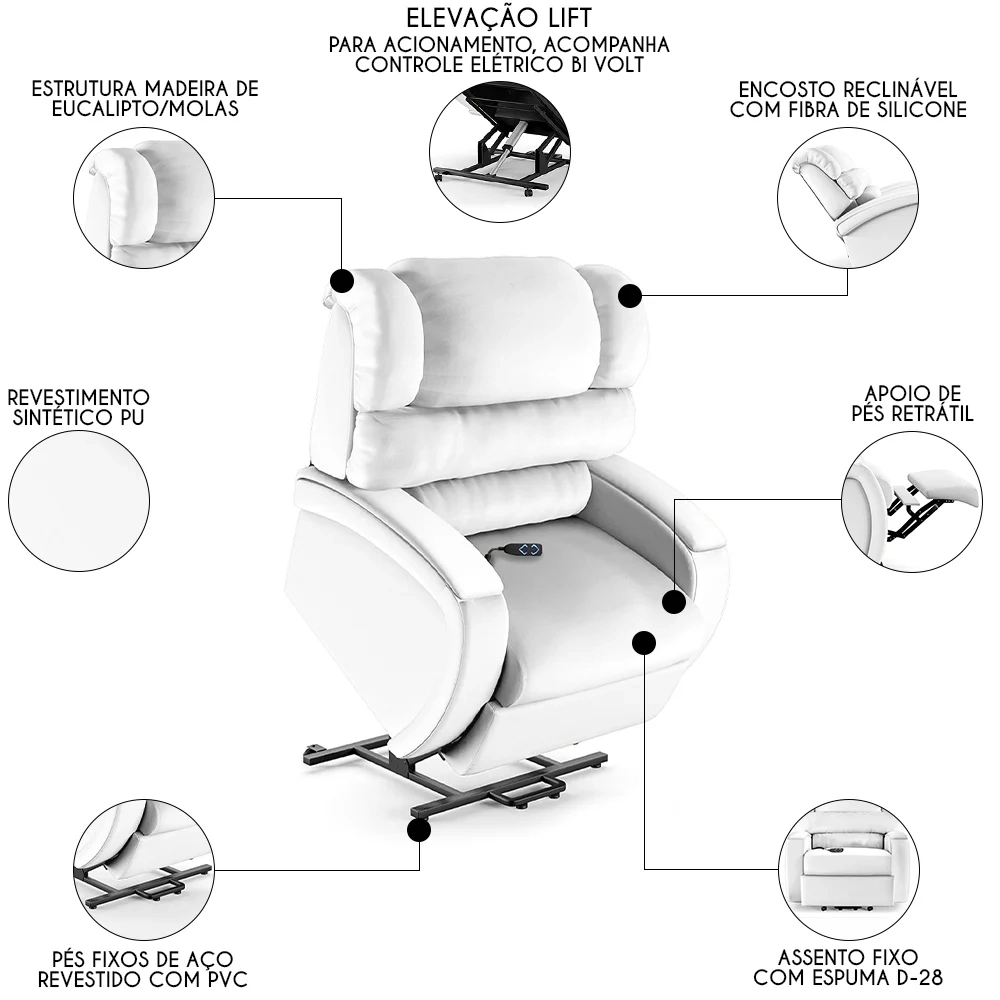 ELEVAÇÃO LIFT
PARA ACIONAMENTO, ACOMPANHA CONTROLE ELÉTRICO BI VOLT

ESTRUTURA MADEIRA DE EUCALIPTO/MOLAS

ENCOSTO RECLINÁVEL COM FIBRA DE SILICONE

REVESTIMENTO SINTÉTICO PU

APOIO DE PÉS RETRÁTIL

PÉS FIXOS DE AÇO REVESTIDO COM PVC

ASSENTO FIXO COM ESPUMA D-28