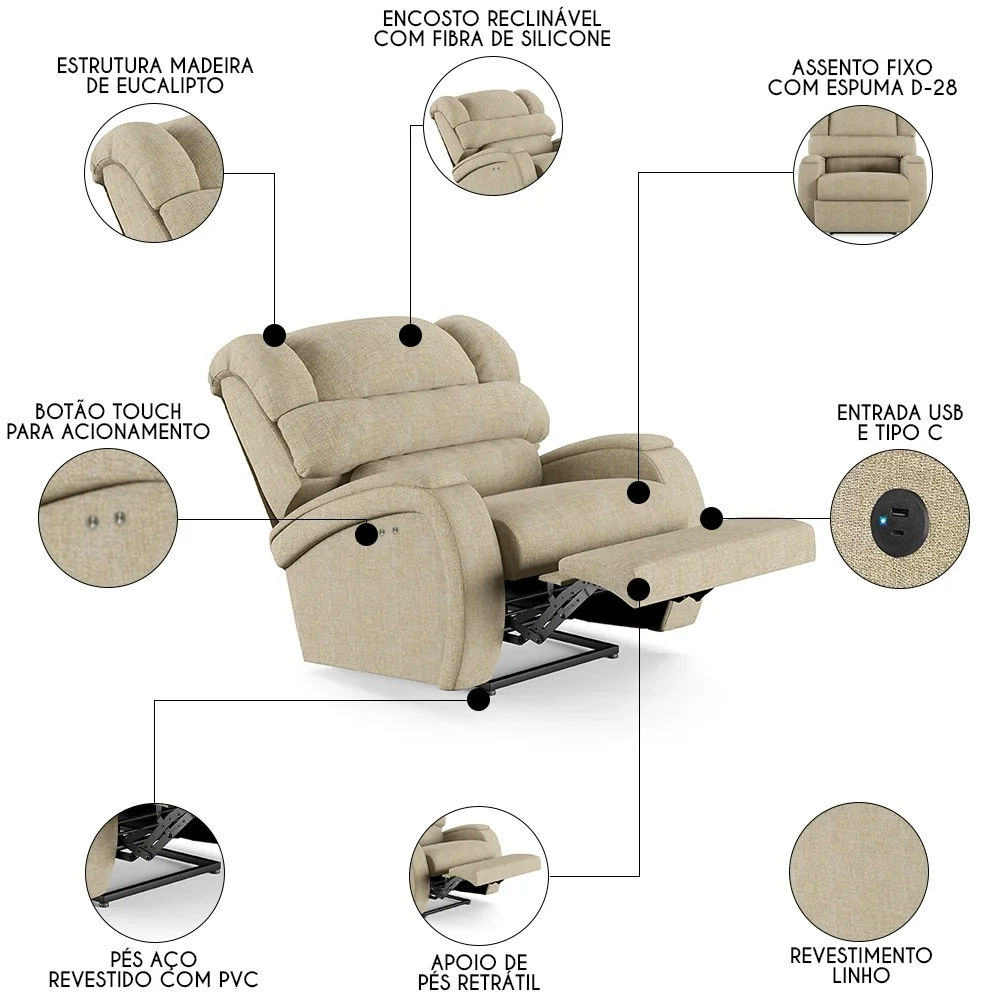 ESTRUTURA MADEIRA DE EUCALIPTO

ENCOSTO RECLINÁVEL COM FIBRA DE SILICONE

ASSENTO FIXO COM ESPUMA D-28

BOTÃO TOUCH PARA ACIONAMENTO

ENTRADA USB E TIPO C

PÉS AÇO REVESTIDO COM PVC

APOIO DE PÉS RETRÁTIL

REVESTIMENTO LINHO