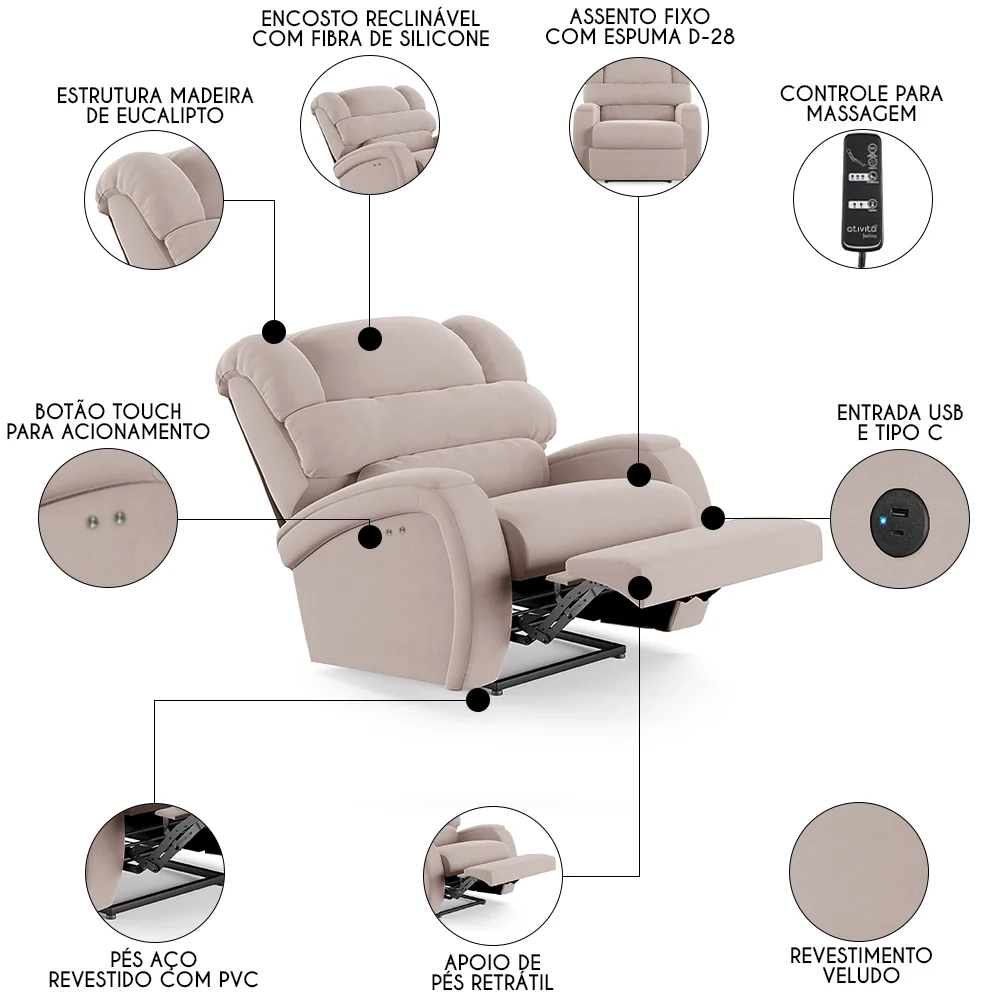 ENCOSTO RECLINÁVEL COM FIBRA DE SILICONE

ASSENTO FIXO COM ESPUMA D-28

ESTRUTURA MADEIRA DE EUCALIPTO

CONTROLE PARA MASSAGEM

ativita

BOTÃO TOUCH PARA ACIONAMENTO

ENTRADA USB E TIPO C

PÉS AÇO REVESTIDO COM PVC

APOIO DE PÉS RETRÁTIL

REVESTIMENTO VELUDO