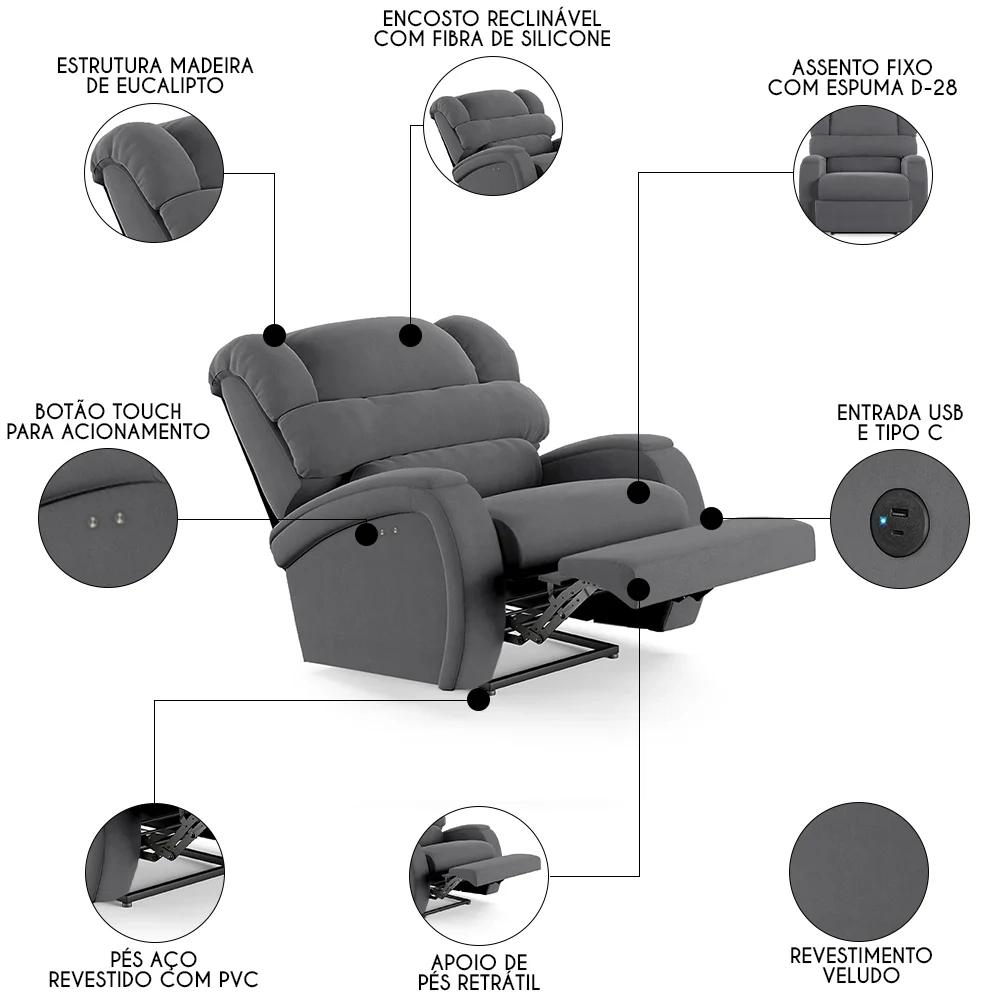 ESTRUTURA MADEIRA DE EUCALIPTO

ENCOSTO RECLINÁVEL COM FIBRA DE SILICONE

ASSENTO FIXO COM ESPUMA D-28

BOTÃO TOUCH PARA ACIONAMENTO

ENTRADA USB E TIPO C

PÉS AÇO REVESTIDO COM PVC

APOIO DE PÉS RETRÁTIL

REVESTIMENTO VELUDO