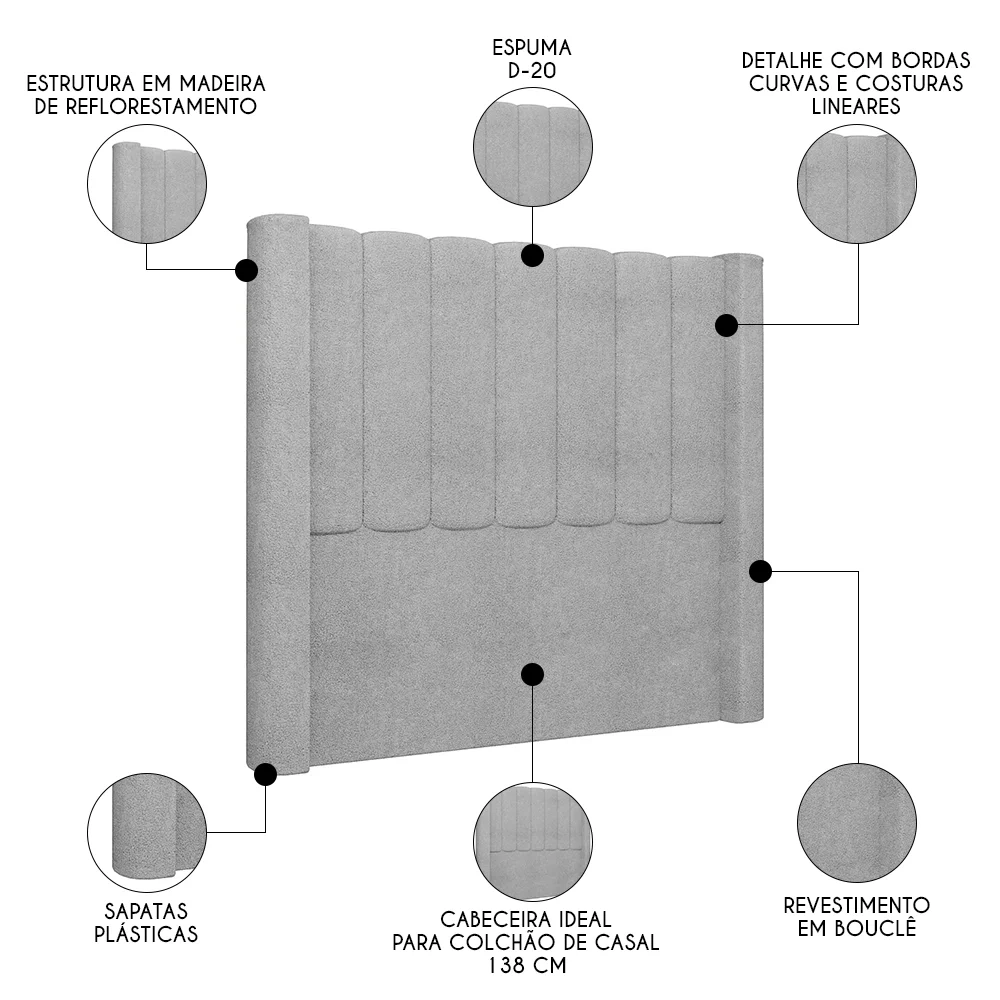 ESTRUTURA EM MADEIRA DE REFLORESTAMENTO

ESPUMA D-20

DETALHE COM BORDAS CURVAS E COSTURAS LINEARES

SAPATAS PLÁSTICAS

CABECEIRA IDEAL PARA COLCHÃO DE CASAL 138 CM

REVESTIMENTO EM BOUCLÊ