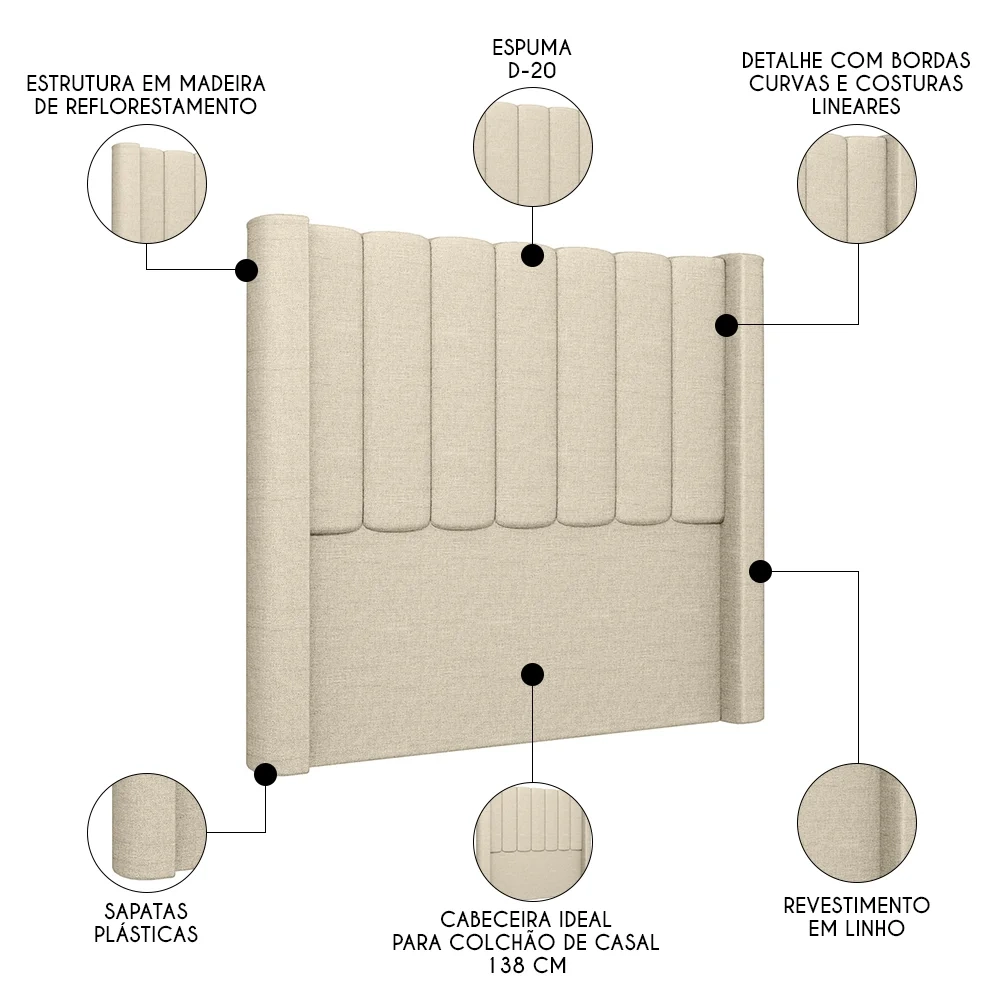 ESTRUTURA EM MADEIRA DE REFLORESTAMENTO

ESPUMA D-20

DETALHE COM BORDAS CURVAS E COSTURAS LINEARES

SAPATAS PLÁSTICAS

CABECEIRA IDEAL PARA COLCHÃO DE CASAL 138 CM

REVESTIMENTO EM LINHO