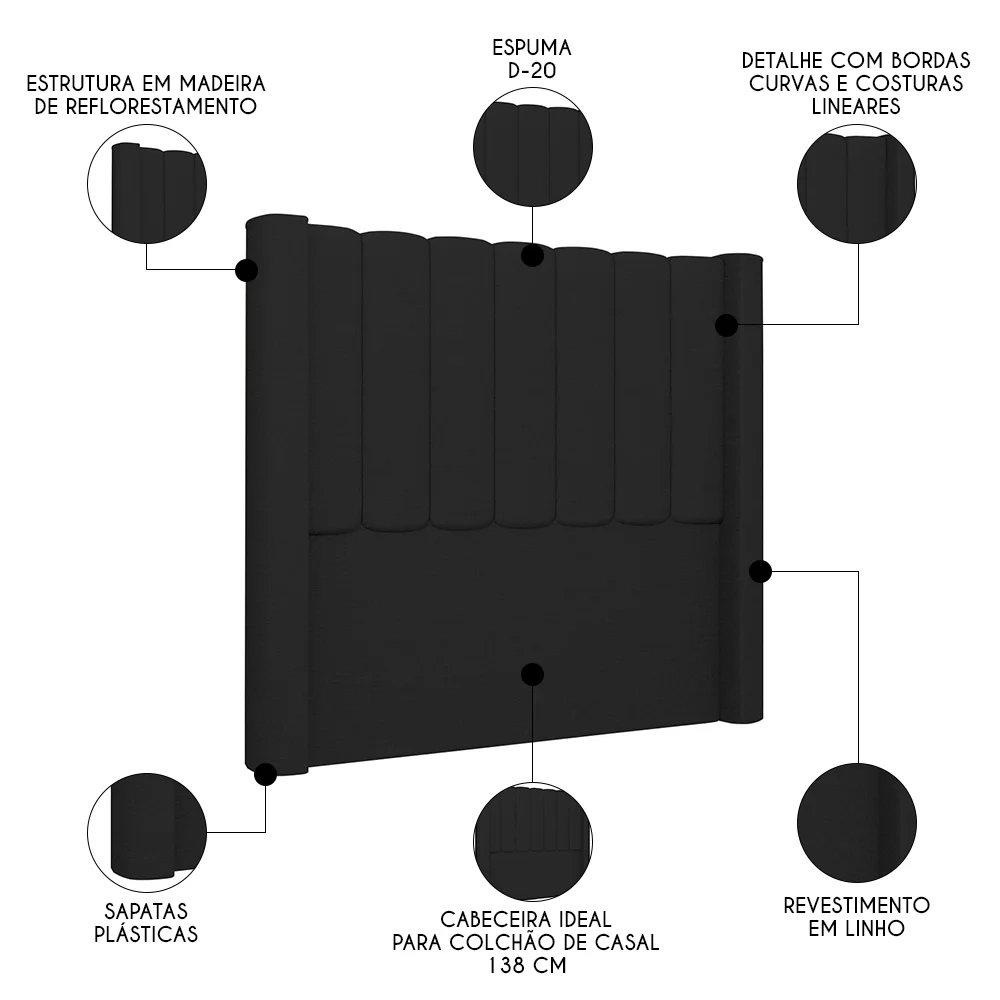 ESTRUTURA EM MADEIRA DE REFLORESTAMENTO

ESPUMA D-20

DETALHE COM BORDAS CURVAS E COSTURAS LINEARES

SAPATAS PLÁSTICAS

CABECEIRA IDEAL PARA COLCHÃO DE CASAL 138 CM

REVESTIMENTO EM LINHO