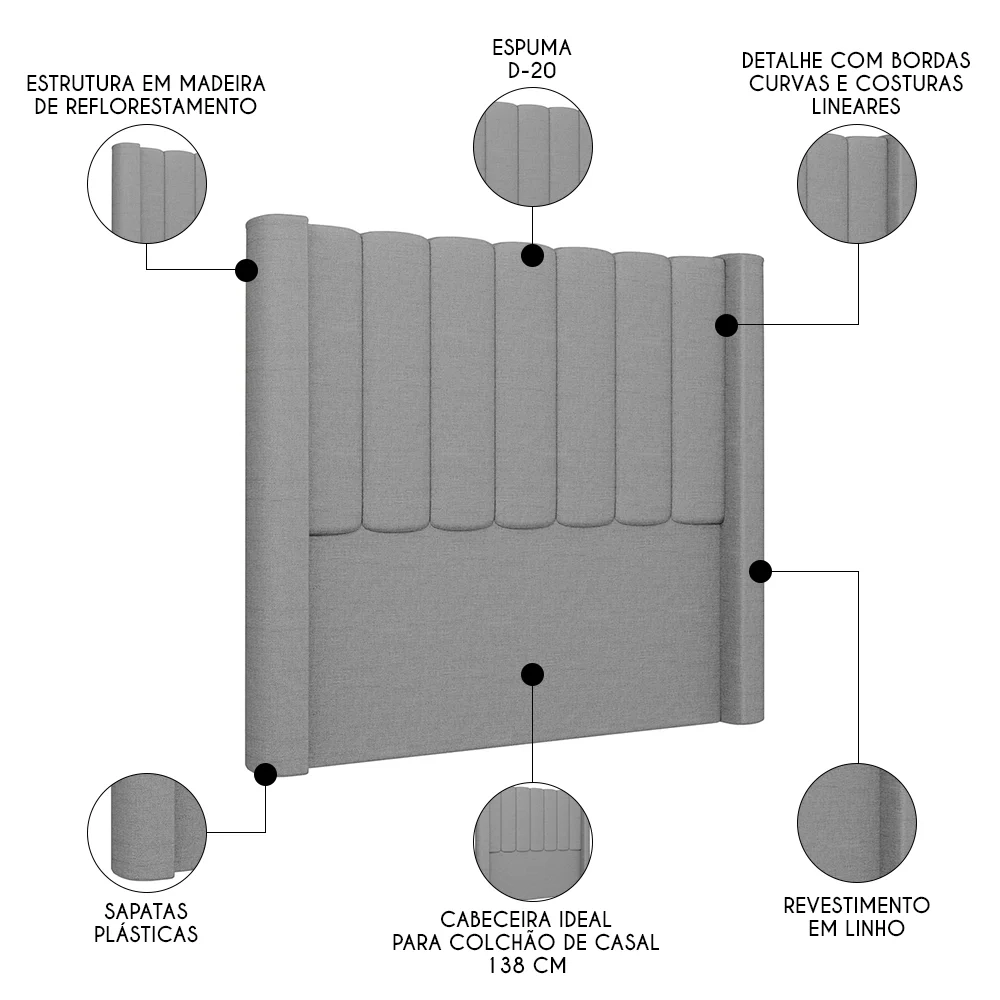 ESTRUTURA EM MADEIRA DE REFLORESTAMENTO

ESPUMA D-20

DETALHE COM BORDAS CURVAS E COSTURAS LINEARES

SAPATAS PLÁSTICAS

CABECEIRA IDEAL PARA COLCHÃO DE CASAL 138 CM

REVESTIMENTO EM LINHO