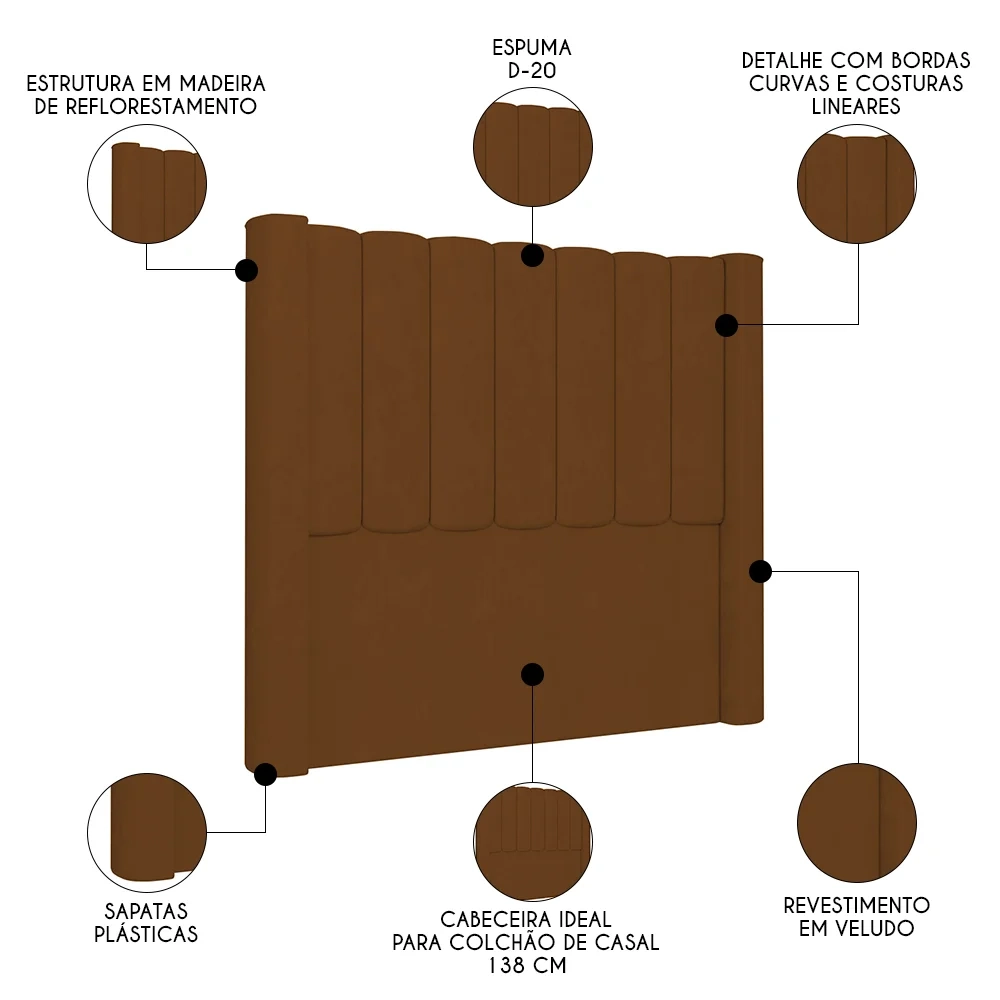 ESTRUTURA EM MADEIRA DE REFLORESTAMENTO

ESPUMA D-20

DETALHE COM BORDAS CURVAS E COSTURAS LINEARES

SAPATAS PLÁSTICAS

CABECEIRA IDEAL PARA COLCHÃO DE CASAL 138 CM

REVESTIMENTO EM VELUDO